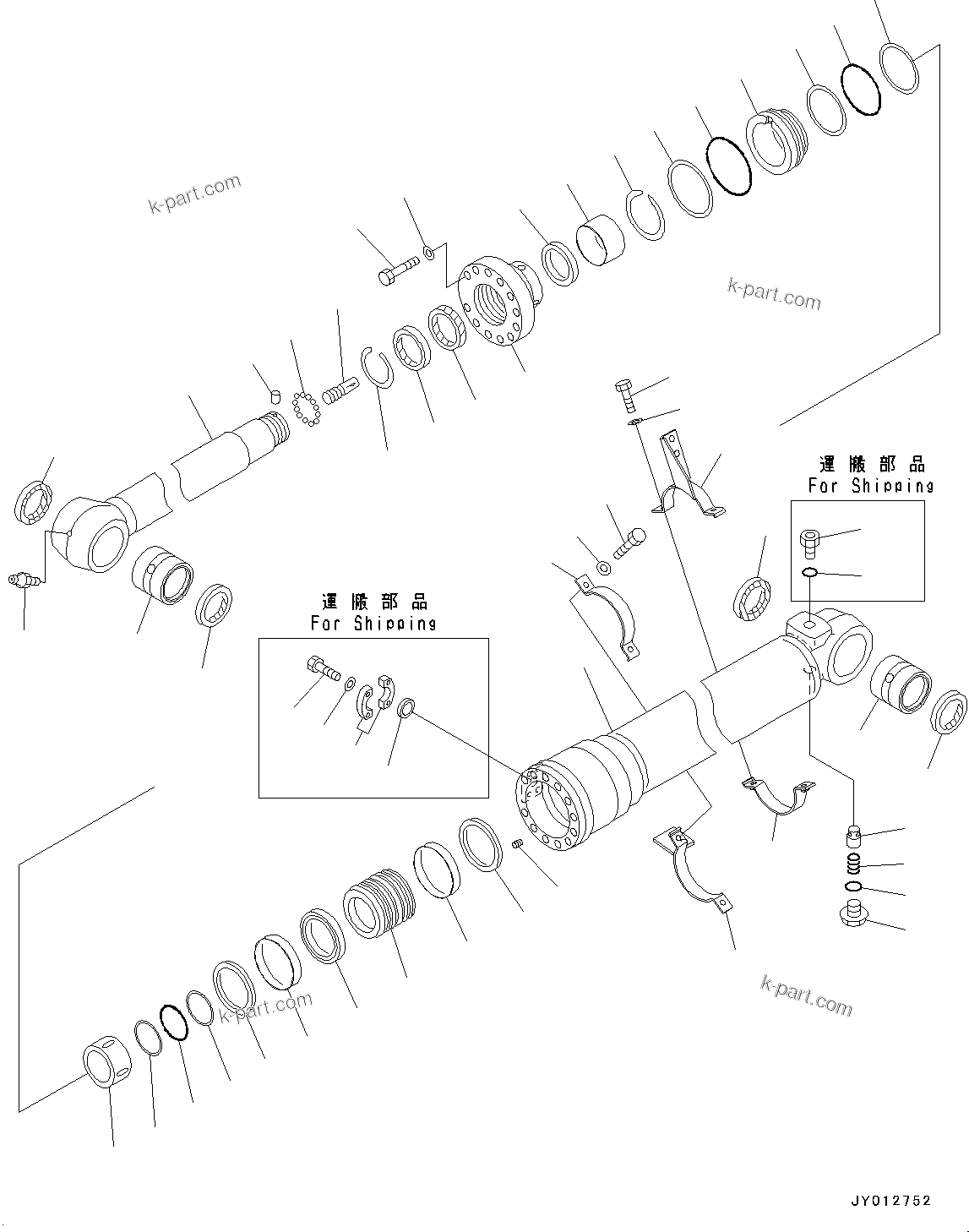 k-part.com

k-part.com

運搬部品
For Shipping

運搬部品
For Shipping

k-part.com

k-part.com

JY012752