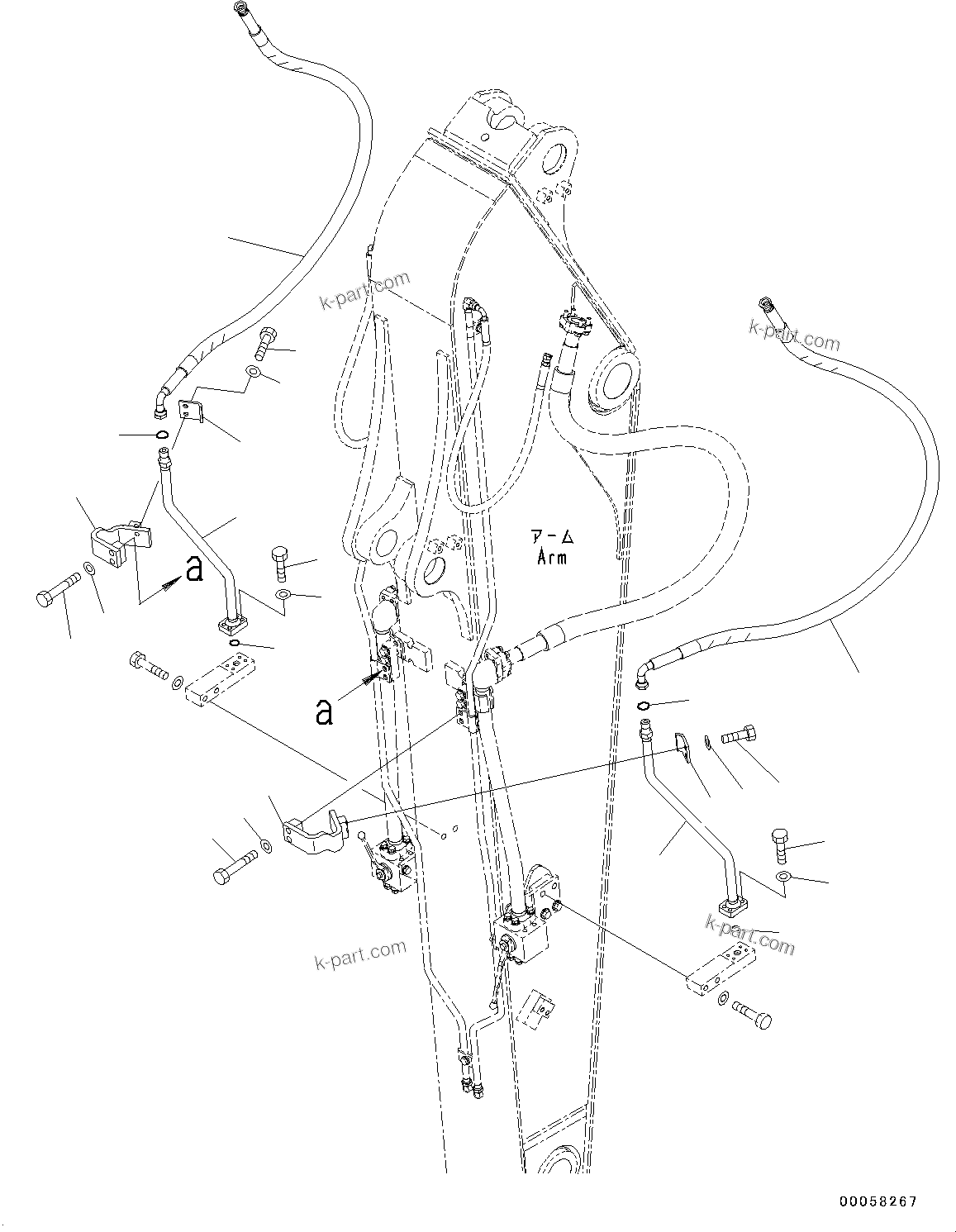 k-part.com

k-part.com

a

アーム
Arm

a

k-part.com

k-part.com

00058267