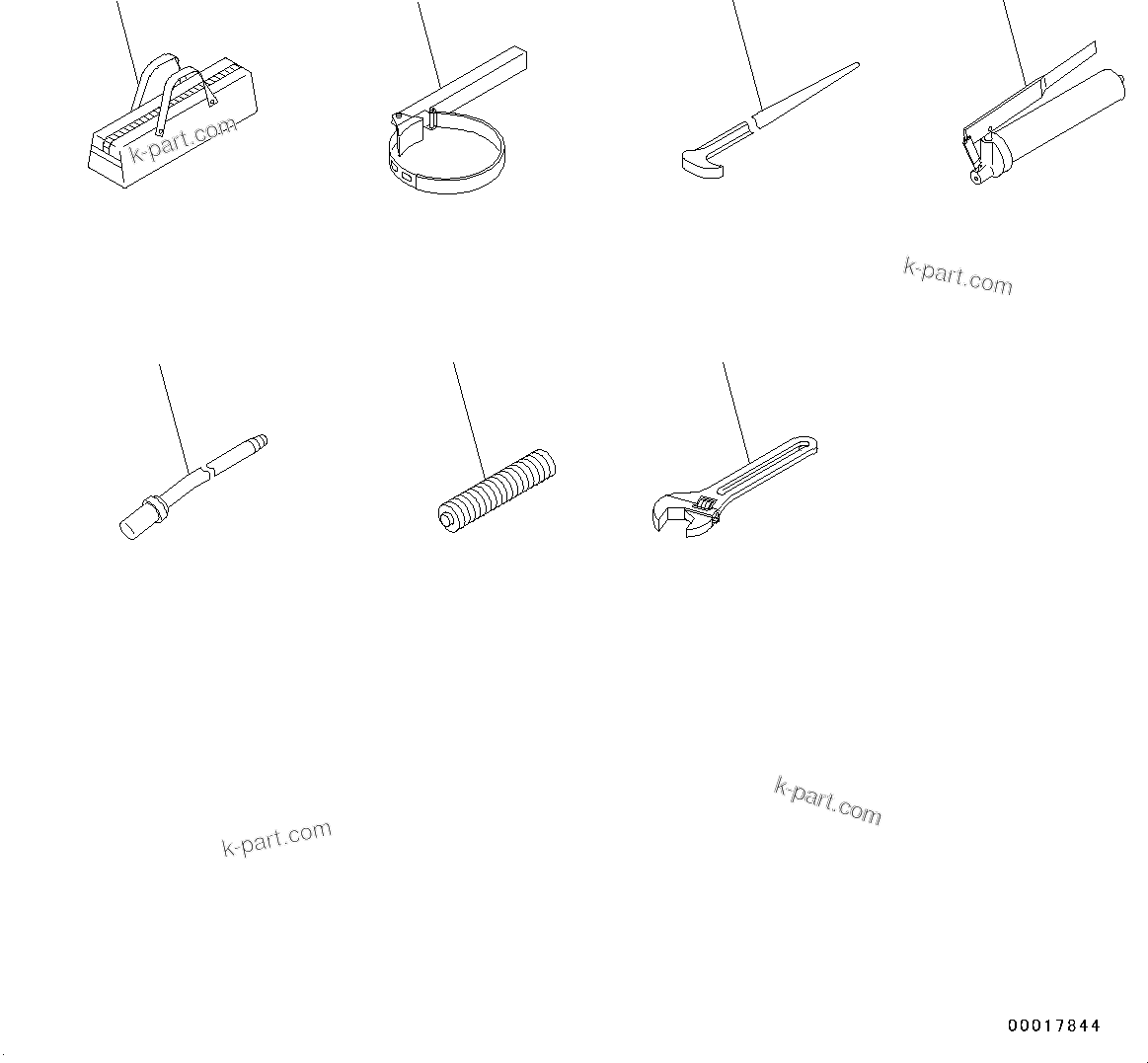 k-part.com

k-part.com

k-part.com

k-part.com

00017844