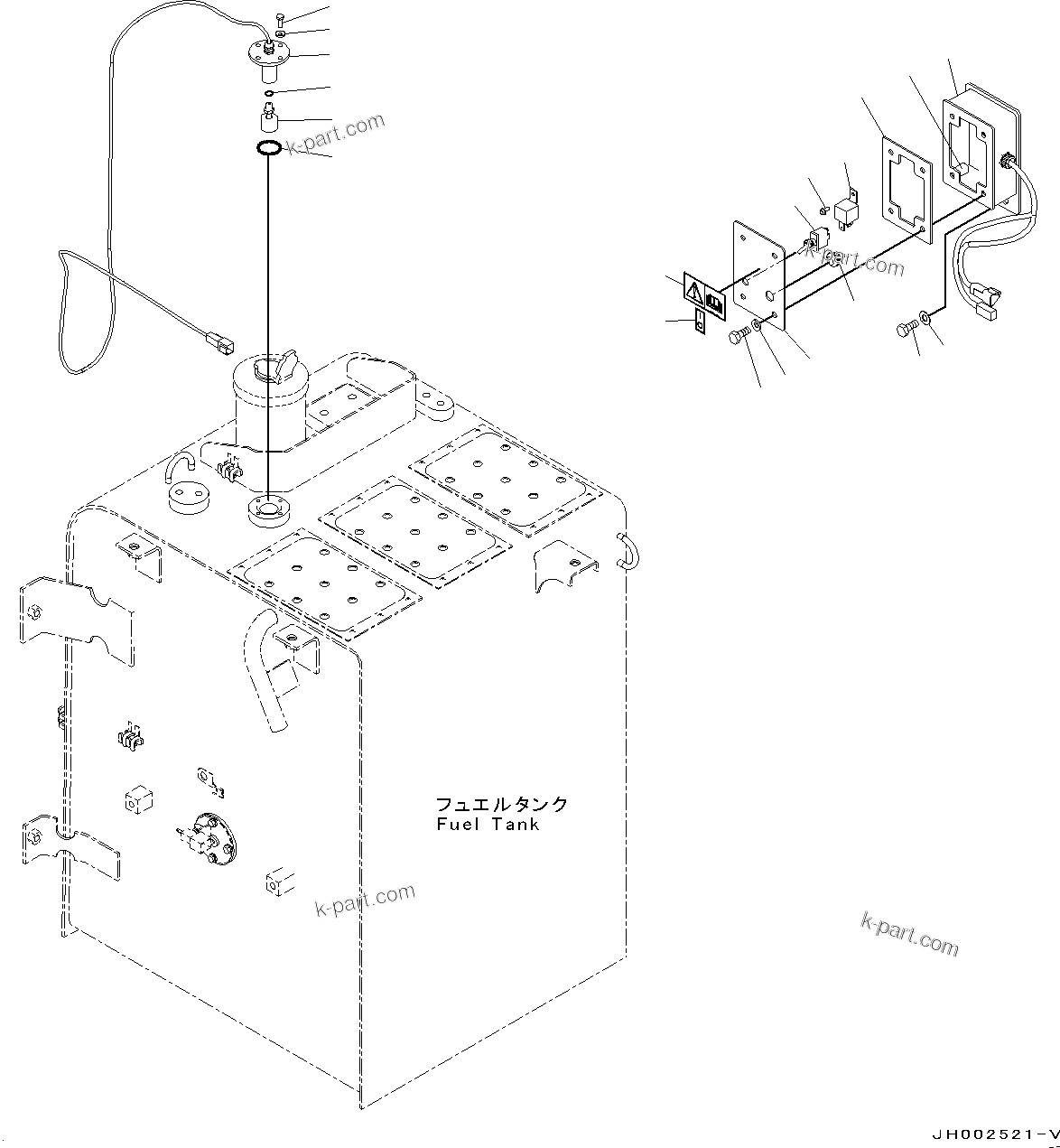 k-part.com

k-part.com

フュエルタンク
Fuel Tank

k-part.com

k-part.com

JH002521-V