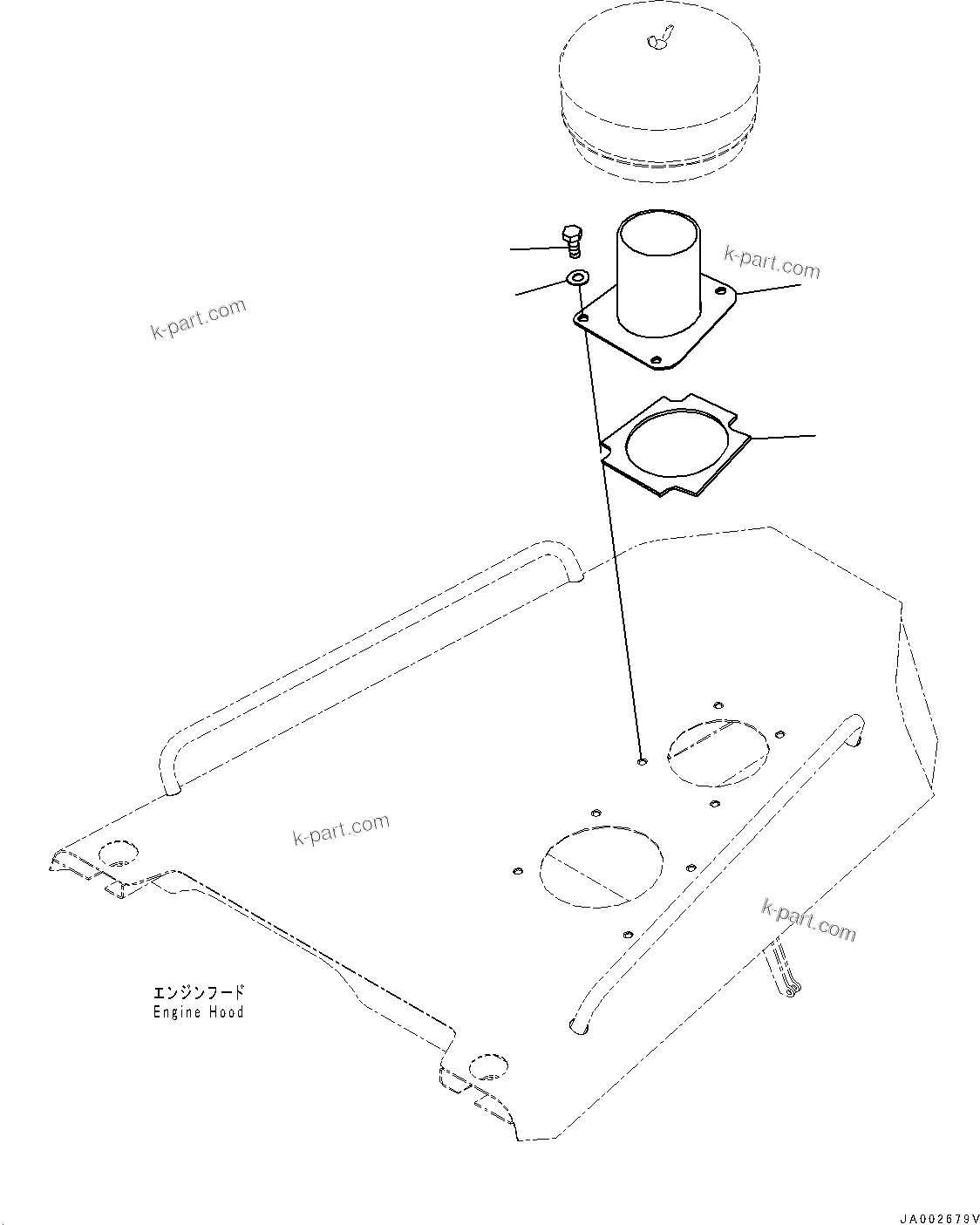 k-part.com

k-part.com

k-part.com

k-part.com

エンジンフード
Engine Hood

JA002679V