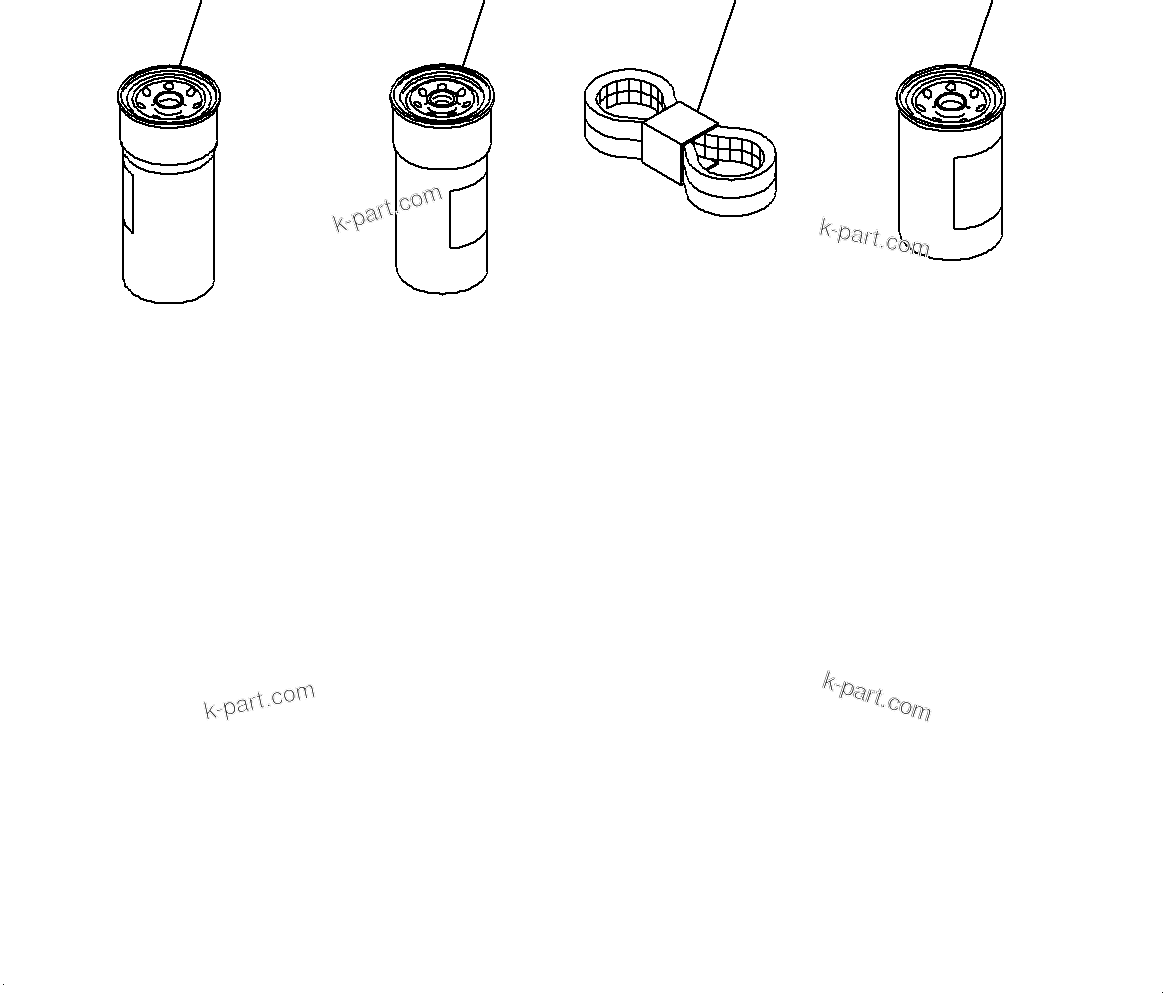 k-part.com

k-part.com

k-part.com

k-part.com