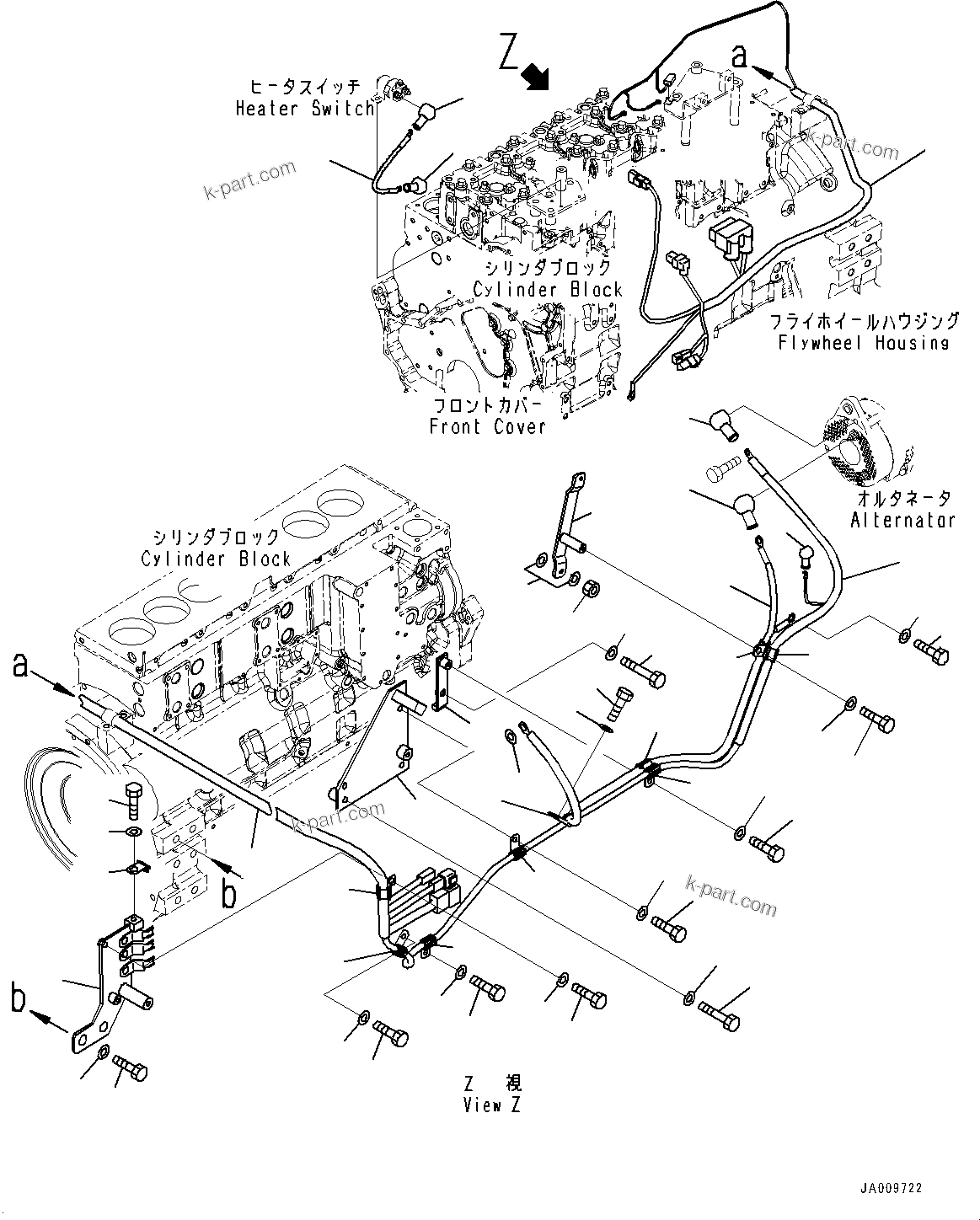 Z

a

ヒータスイッチ
Heater Switch

k-part.com

k-part.com

シリンダブロック
Cylinder Block

フライホイールハウジング
Flywheel Housing

フロントカバー
Front Cover

オルタネータ
Alternator

シリンダブロック
Cylinder Block

a

k-part.com

k-part.com

b

b

Z 視
View Z

JA009722