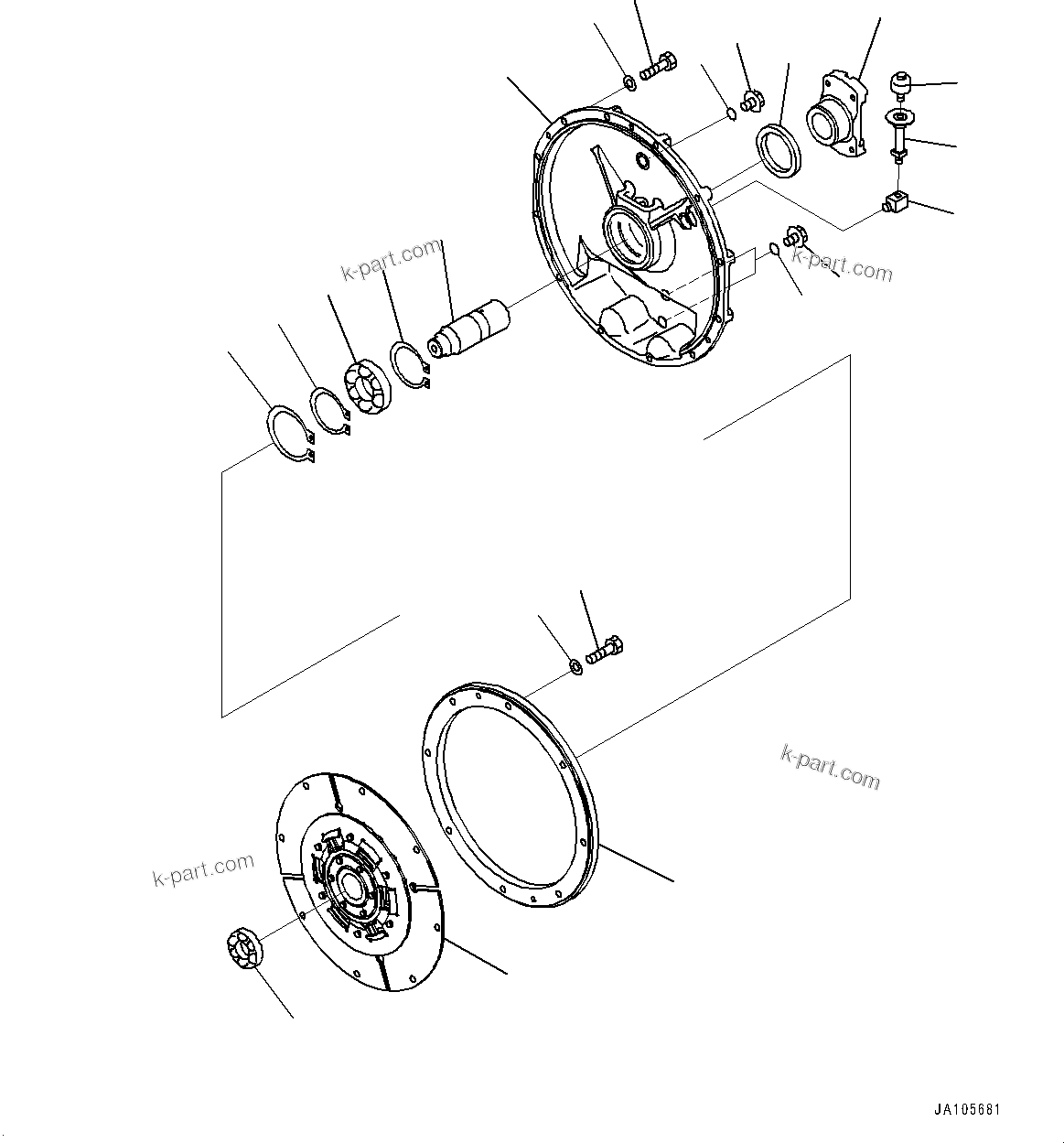 k-part.com

k-part.com

k-part.com

k-part.com

JA105681