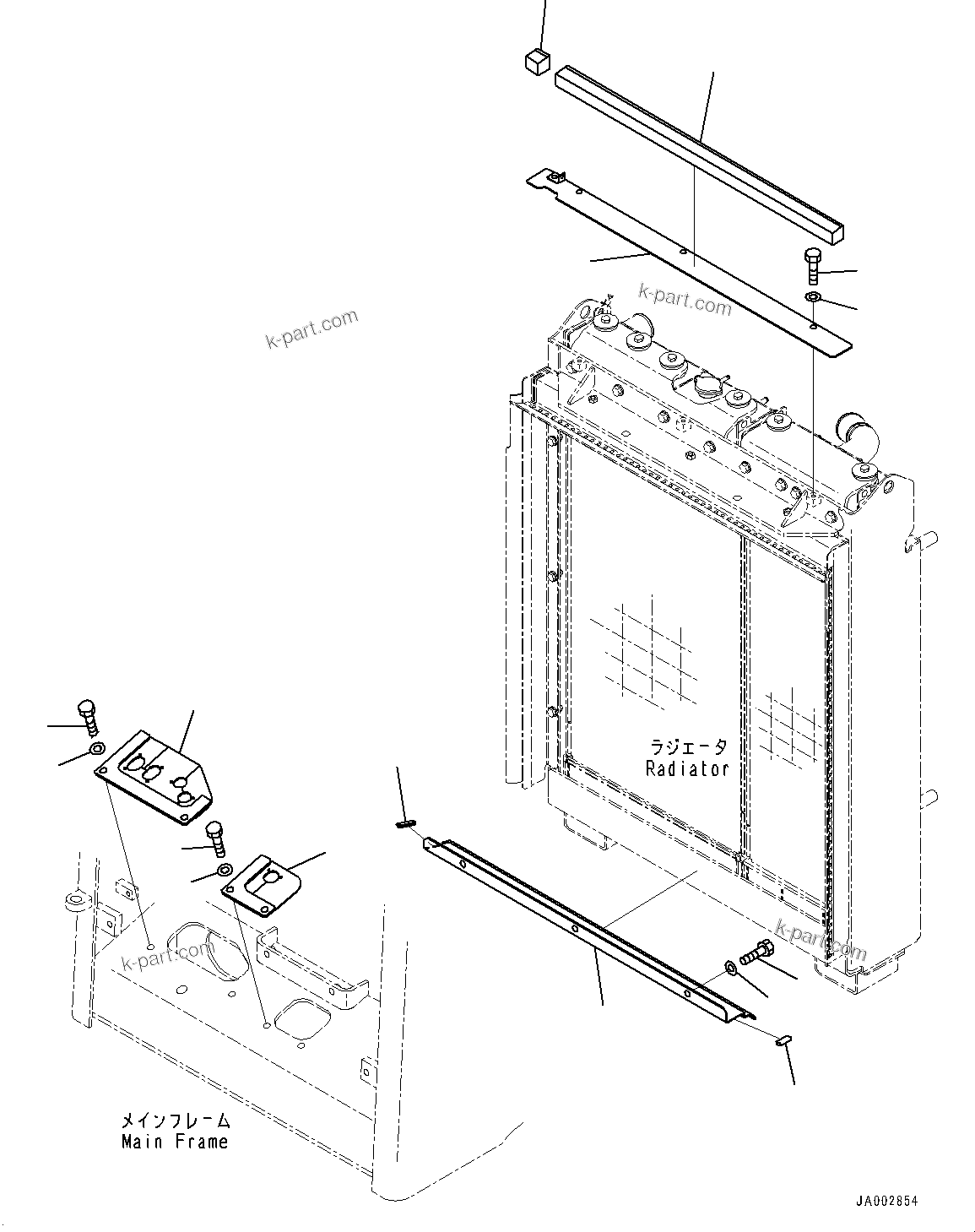 k-part.com

k-part.com

ラジエータ
Radiator

k-part.com

k-part.com

メインフレーム
Main Frame

JA002854