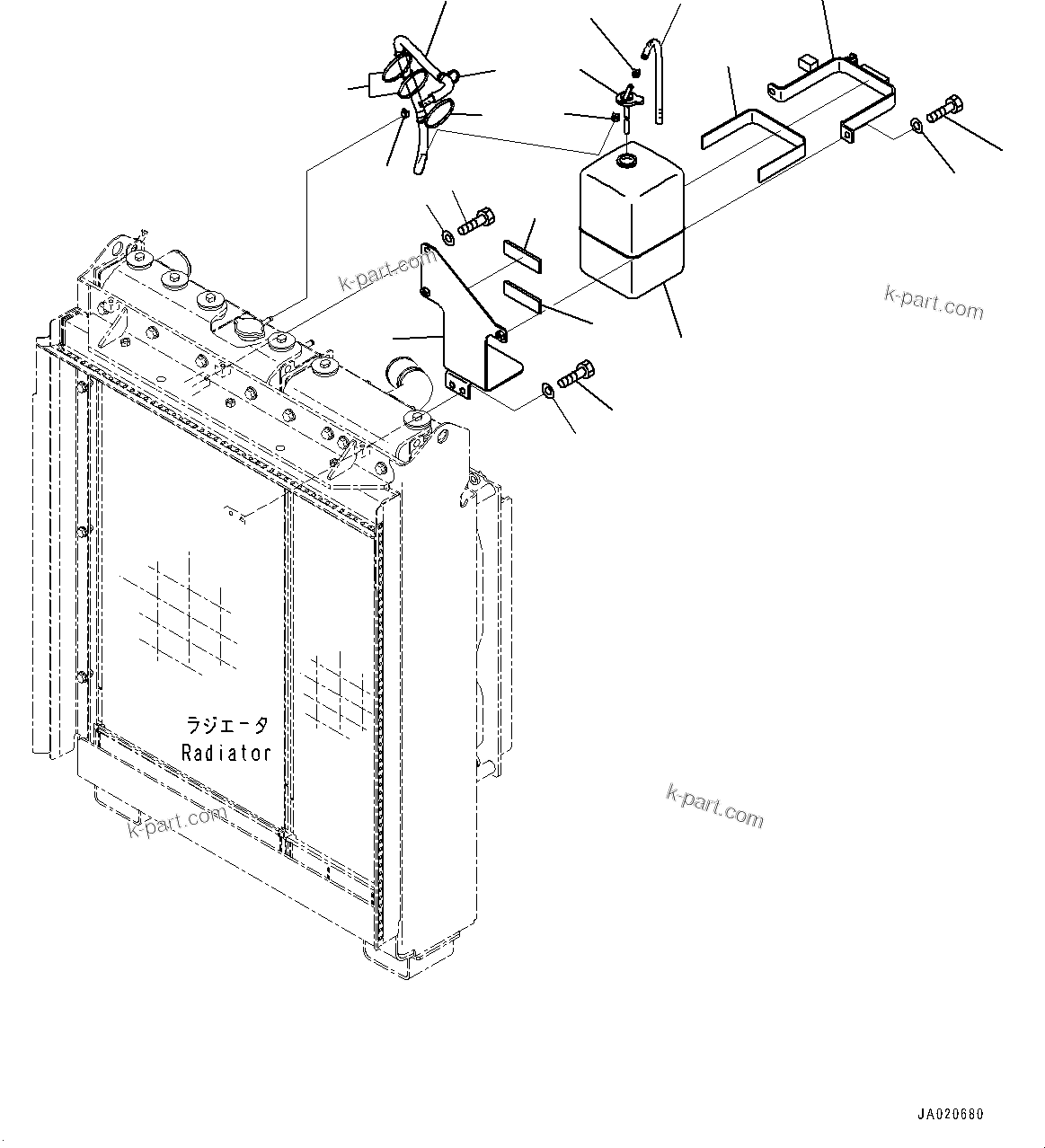 k-part.com

k-part.com

ラジエータ
Radiator

k-part.com

k-part.com

JA020680