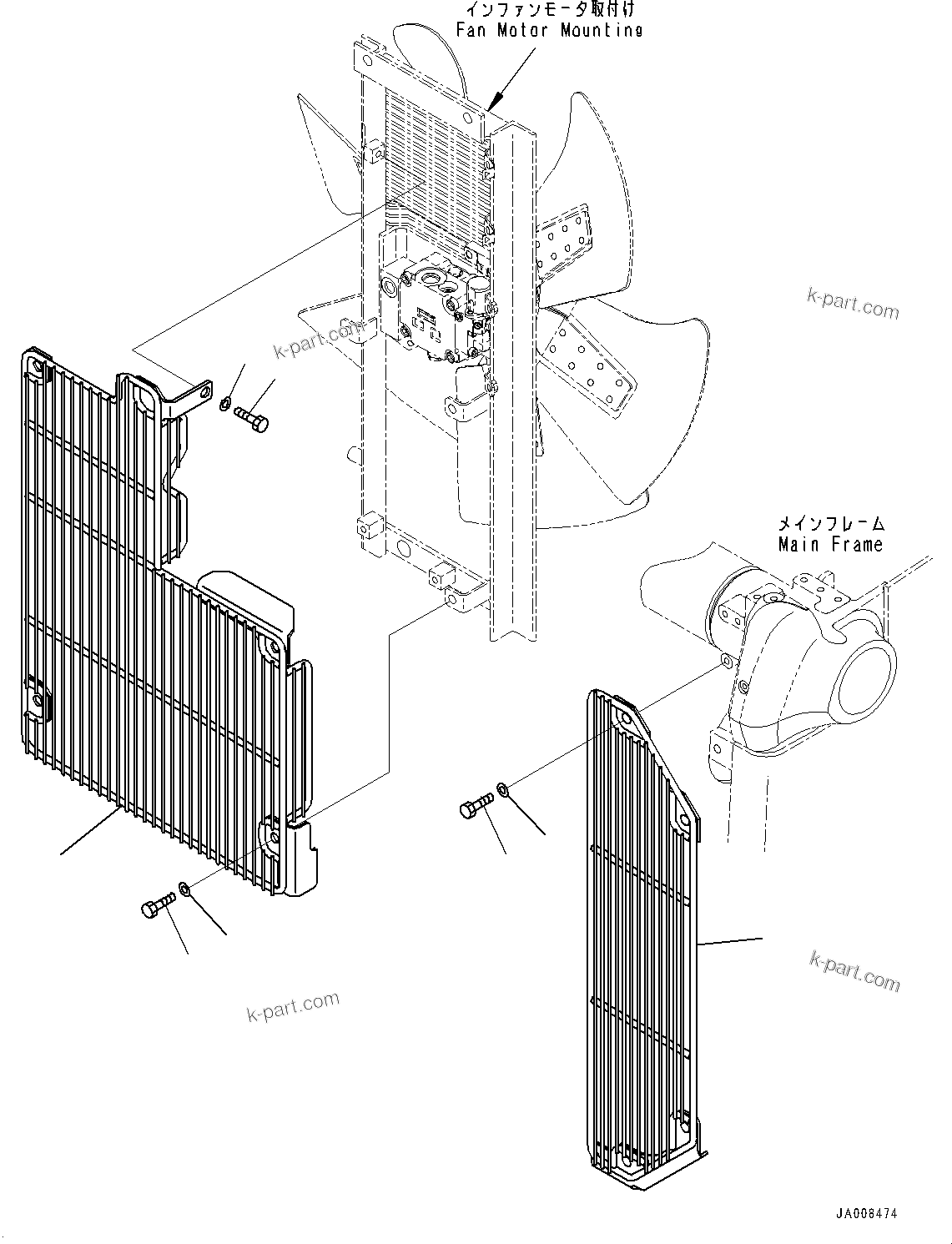 インファンモータ取付け
Fan Motor Mounting

k-part.com

k-part.com

メインフレーム
Main Frame

k-part.com

k-part.com

JA008474