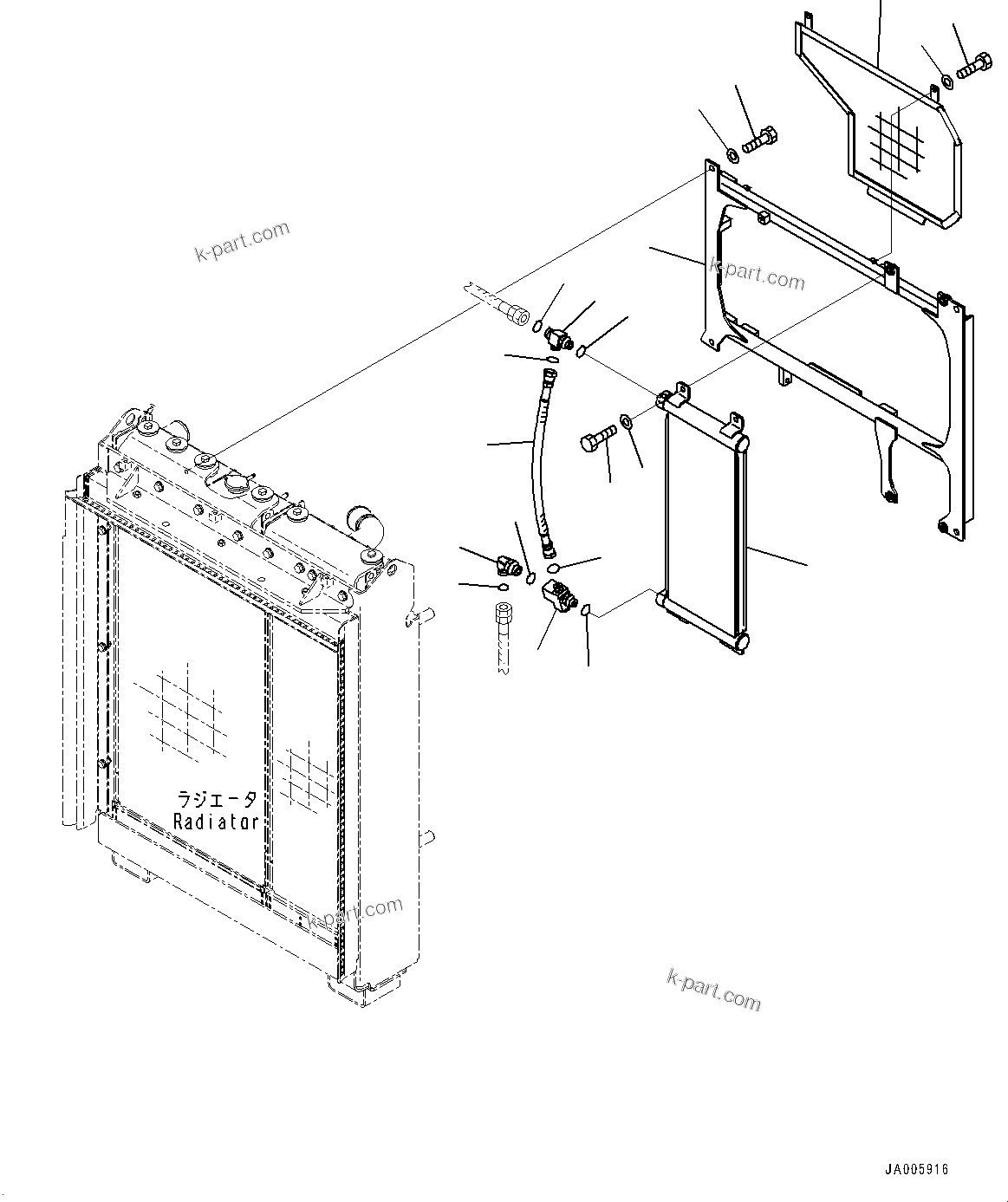 k-part.com

k-part.com

ラジエータ
Radiator

k-part.com

k-part.com

JA005916