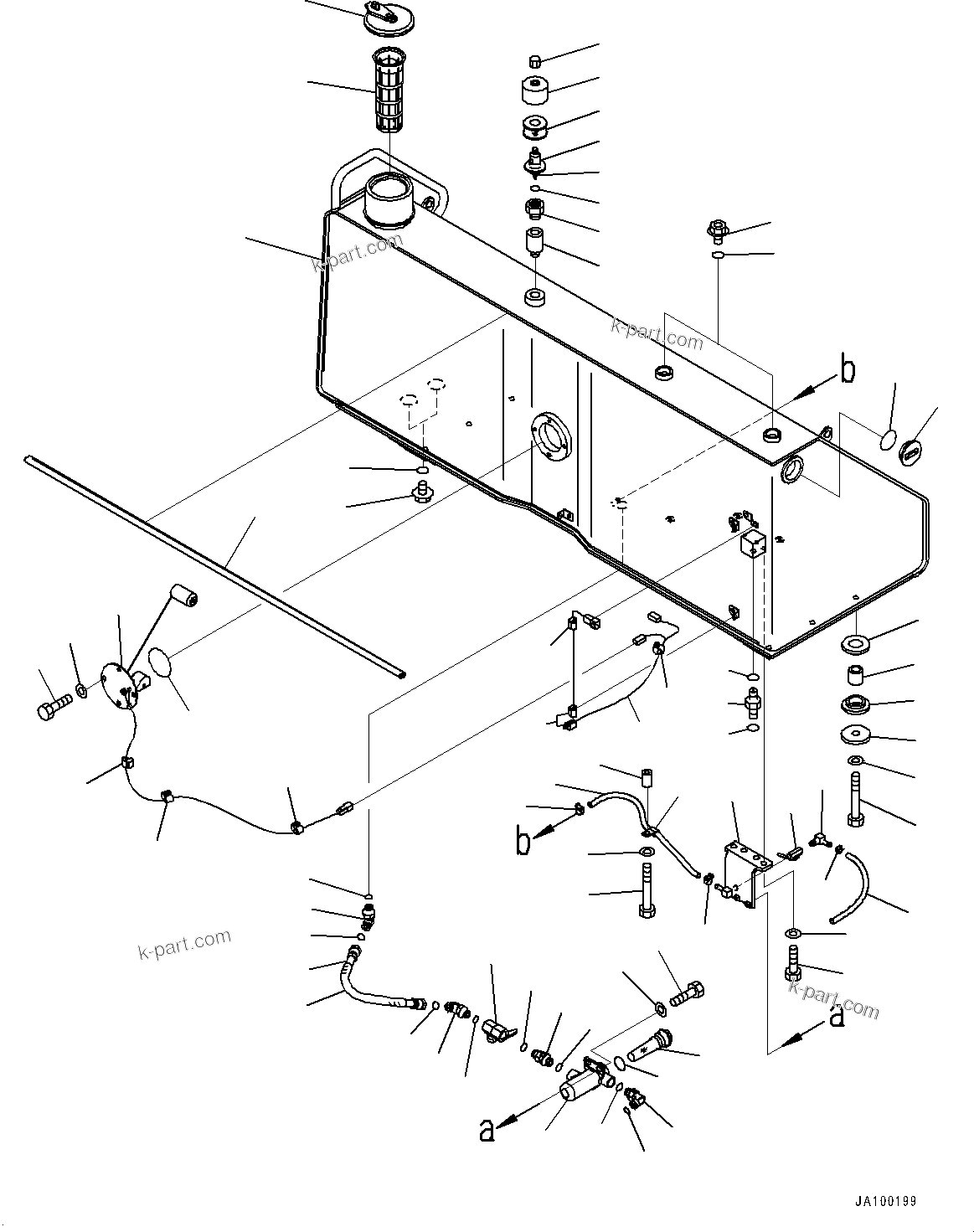 k-part.com

k-part.com

b

b

k-part.com

k-part.com

a

a

JA100199