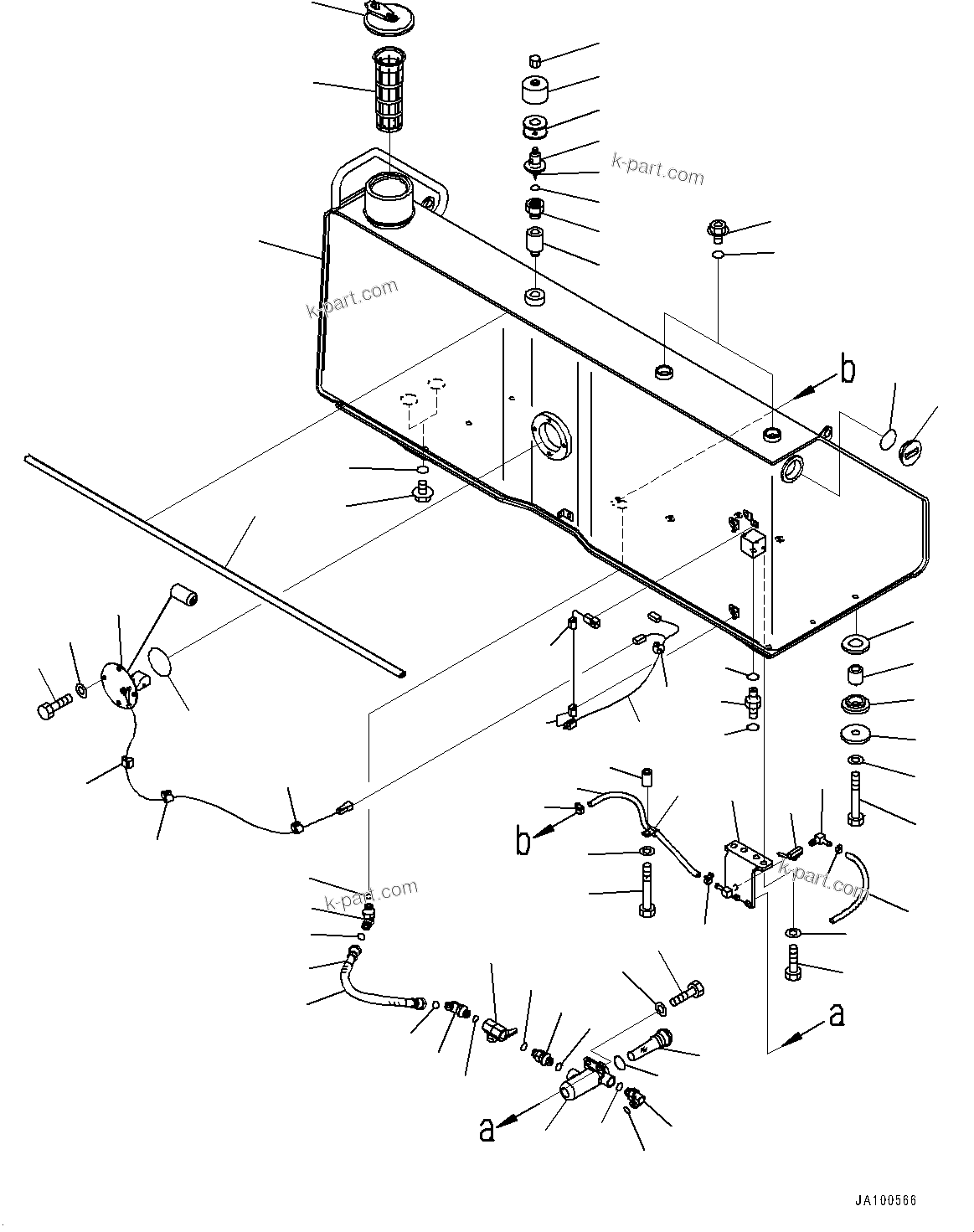 k-part.com

k-part.com

b

b

k-part.com

k-part.com

a

a

JA100566