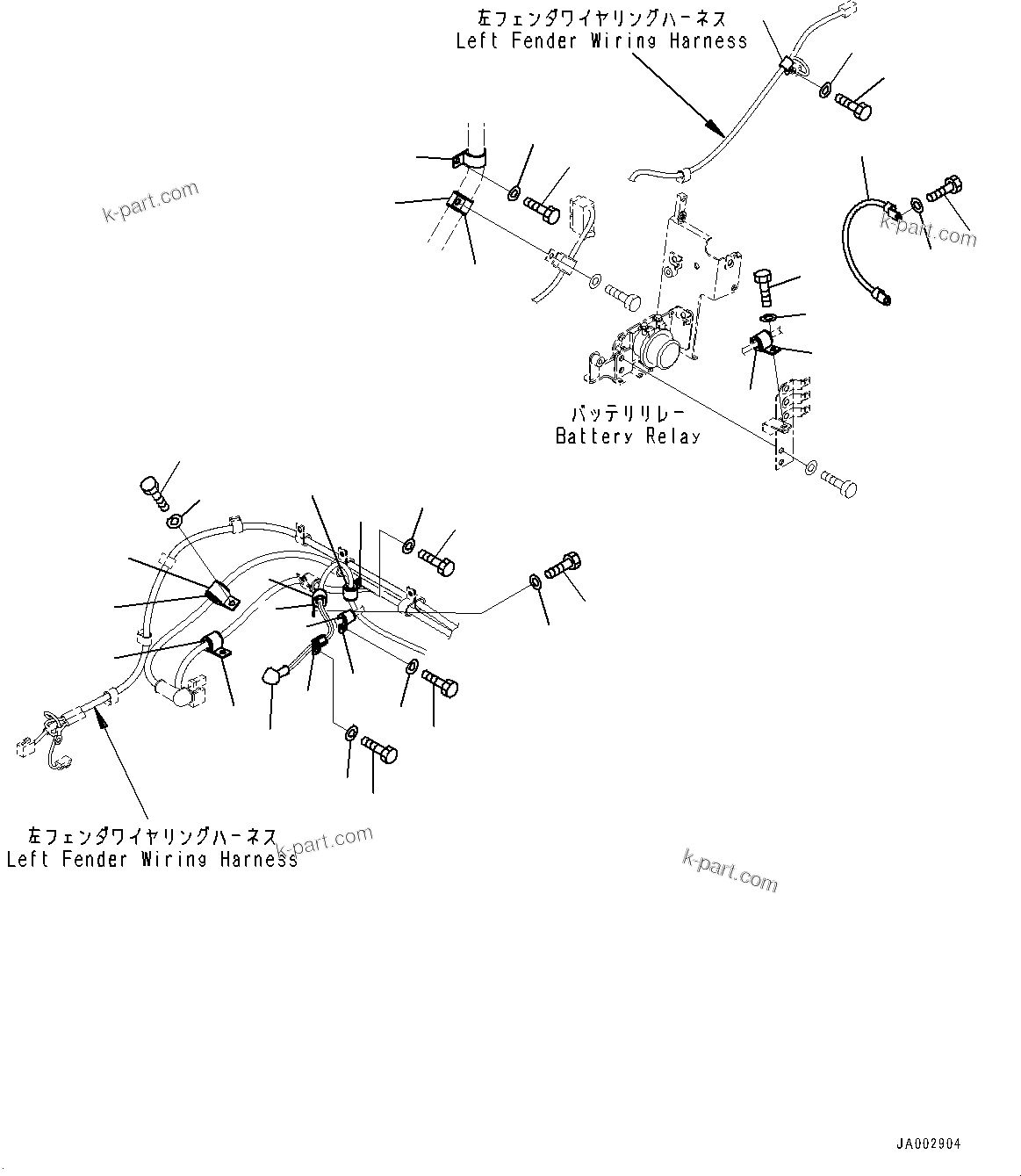 左フェンダワイヤリングハーネス
Left Fender Wiring Harness

k-part.com

k-part.com

バッテリリレー
Battery Relay

左フェンダワイヤリングハーネス
Left Fender Wiring Harness

k-part.com

k-part.com

JA002904