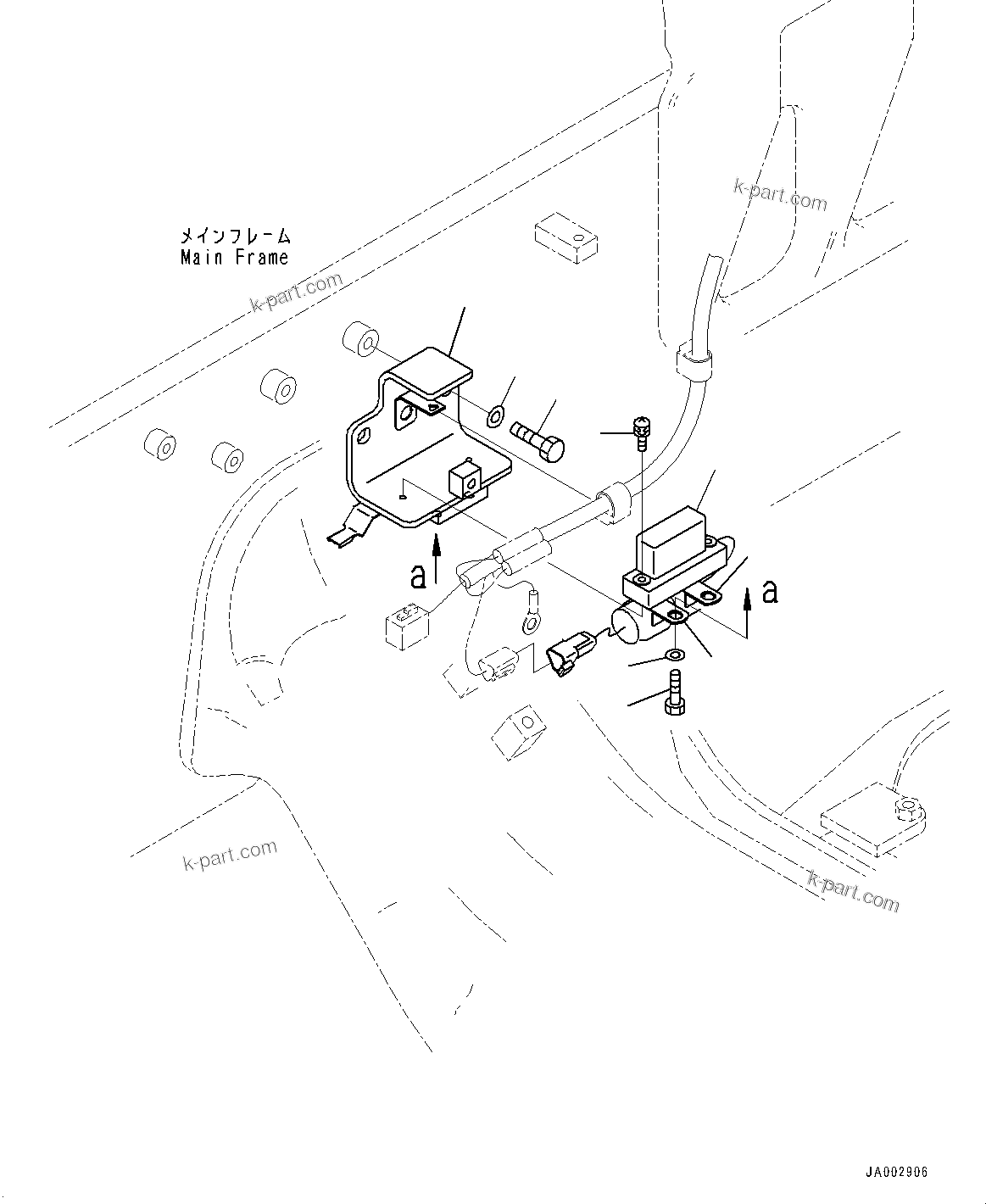 k-part.com

メインフレーム
Main Frame

k-part.com

a

a

k-part.com

k-part.com

JA002906