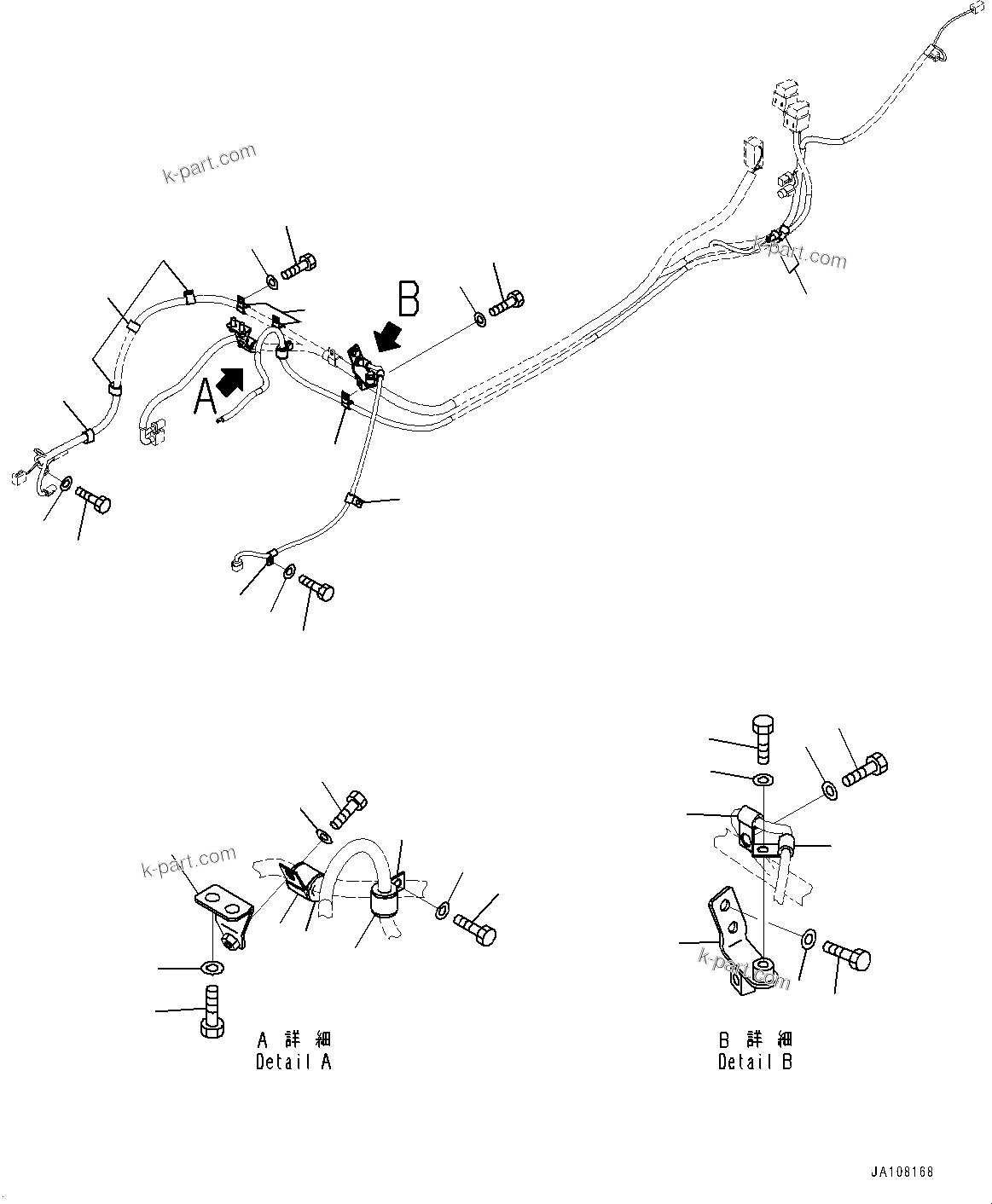 k-part.com

k-part.com

B

A

k-part.com

k-part.com

A 詳 細
Detail A

B 詳 細
Detail B

JA108168