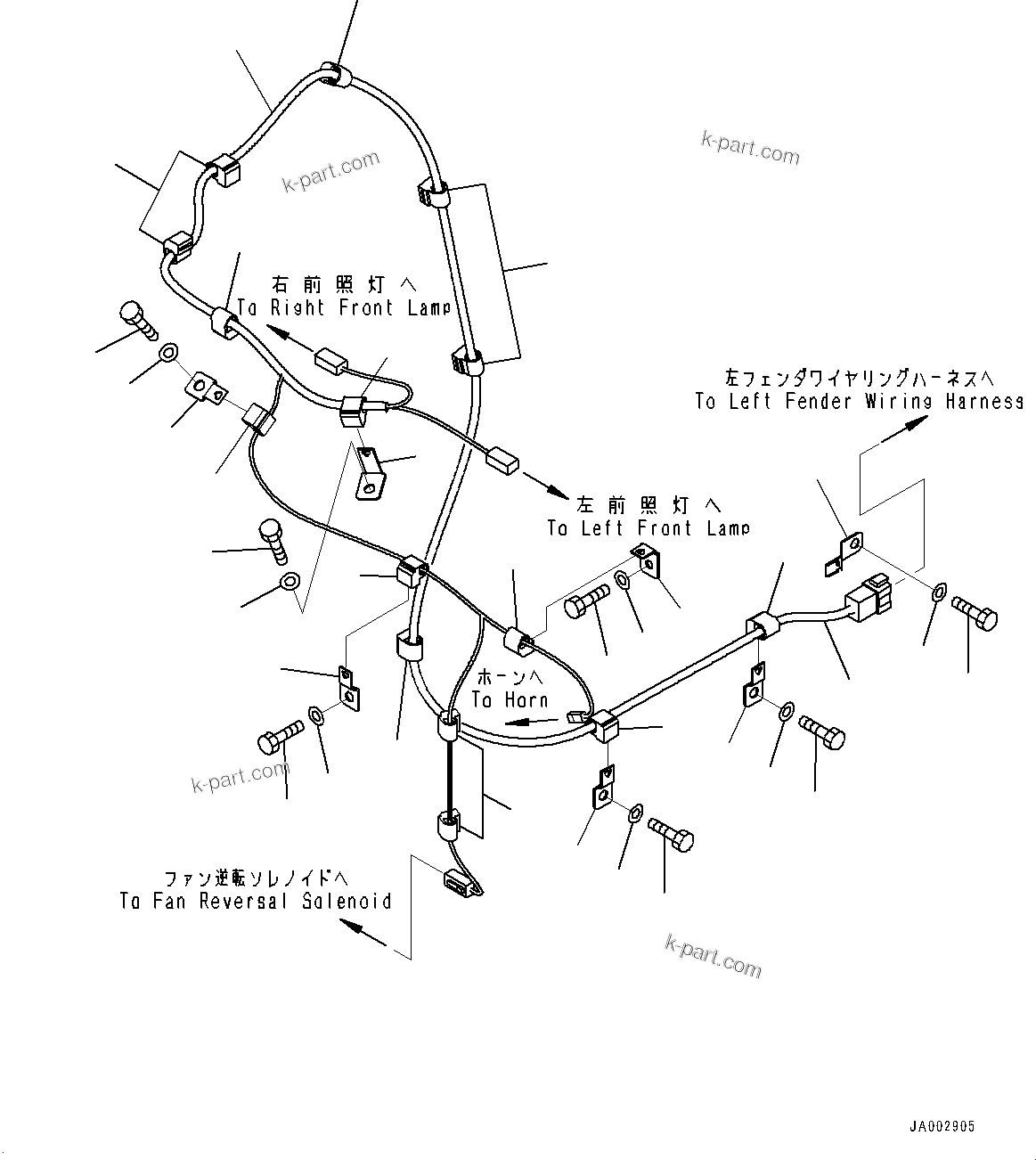 k-part.com

k-part.com

右前照灯へ
To Right Front Lamp

左フェンダワイヤリングハーネスへ
To Left Fender Wiring Harness

左前照灯へ
To Left Front Lamp

ホーンへ
To Horn

k-part.com

ファン逆転ソレノイドへ
To Fan Reversal Solenoid

k-part.com

JA002905