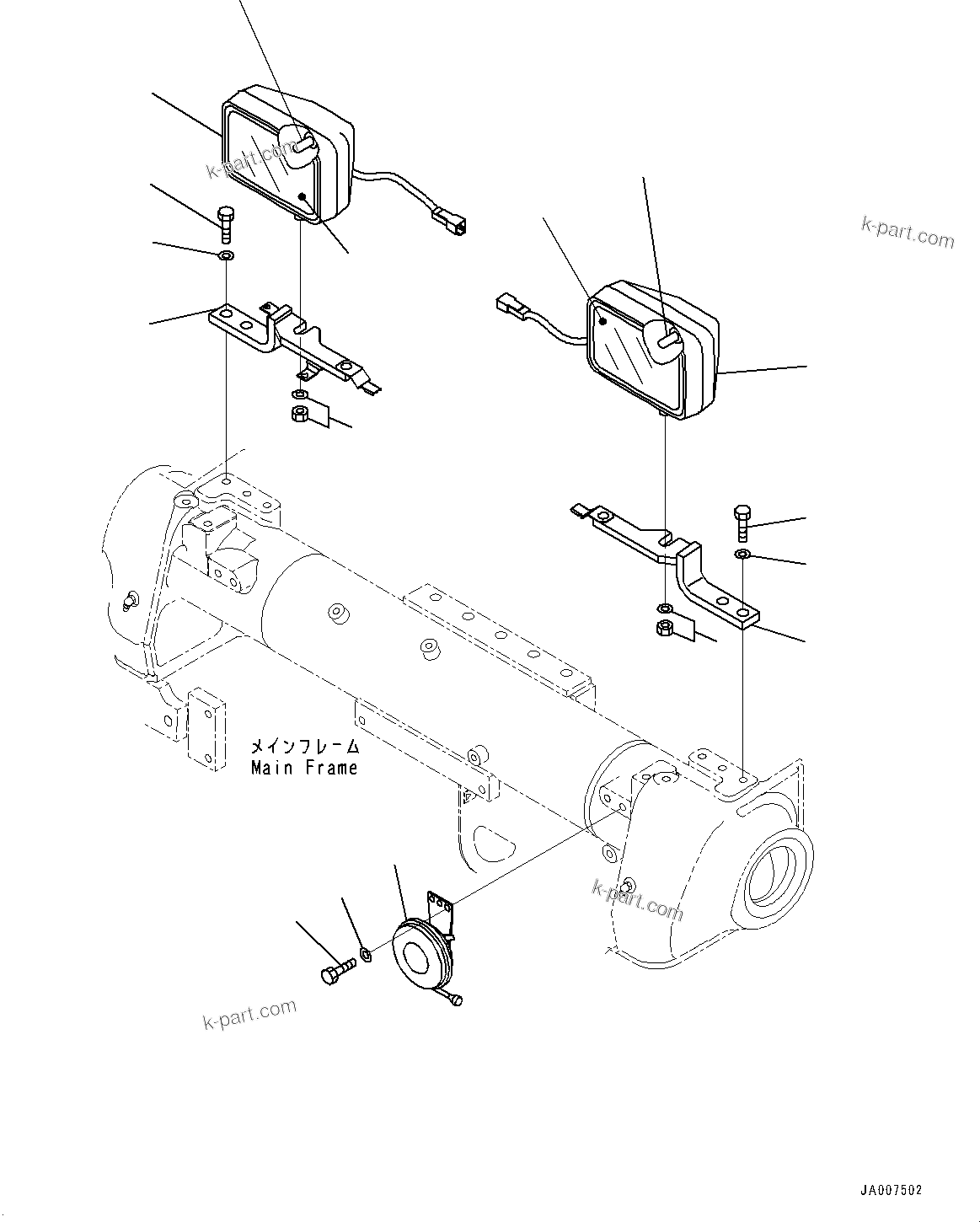 k-part.com

k-part.com

メインフレーム
Main Frame

k-part.com

k-part.com

JA007502