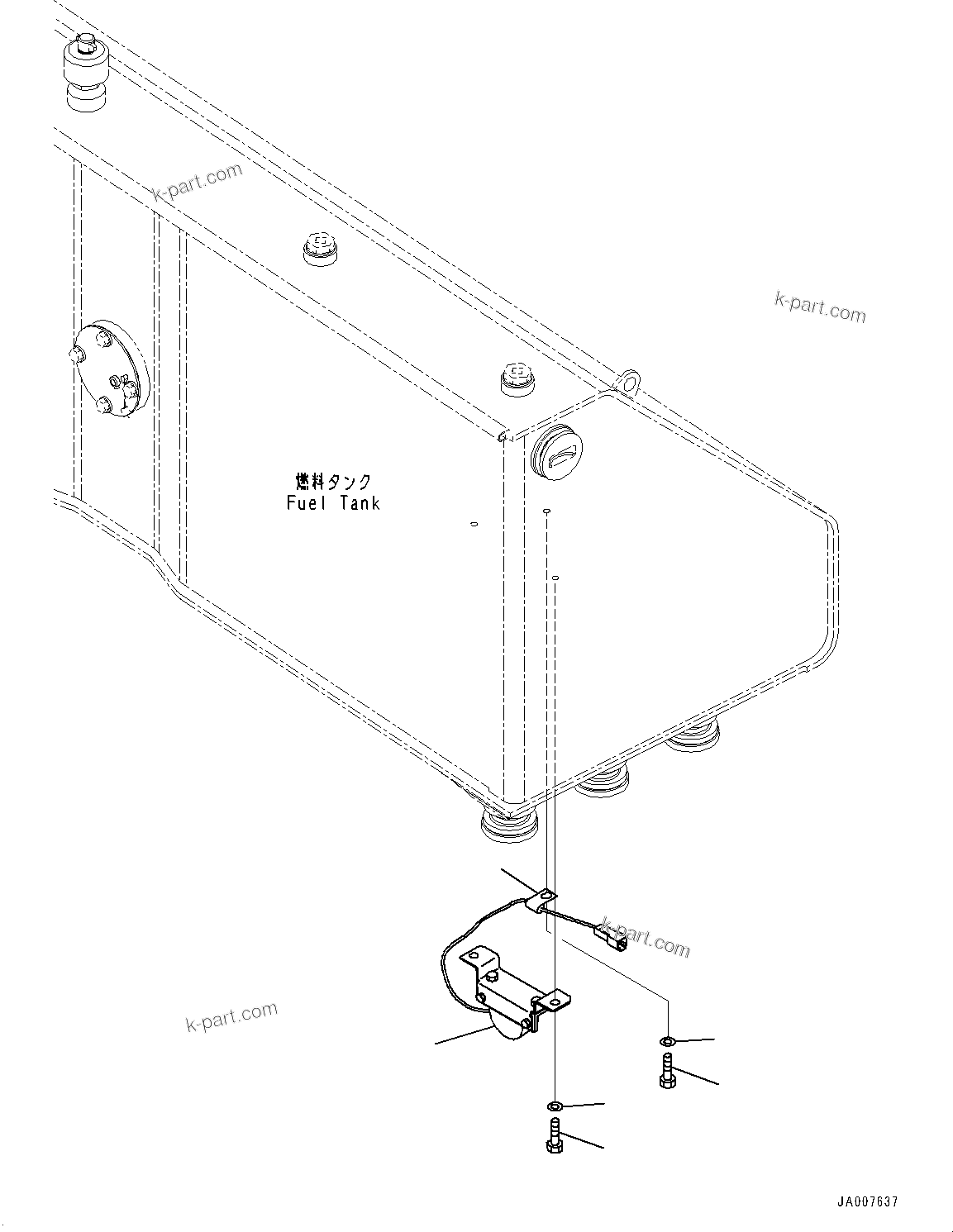 k-part.com

k-part.com

燃料タンク
Fuel Tank

k-part.com

k-part.com

JA007637