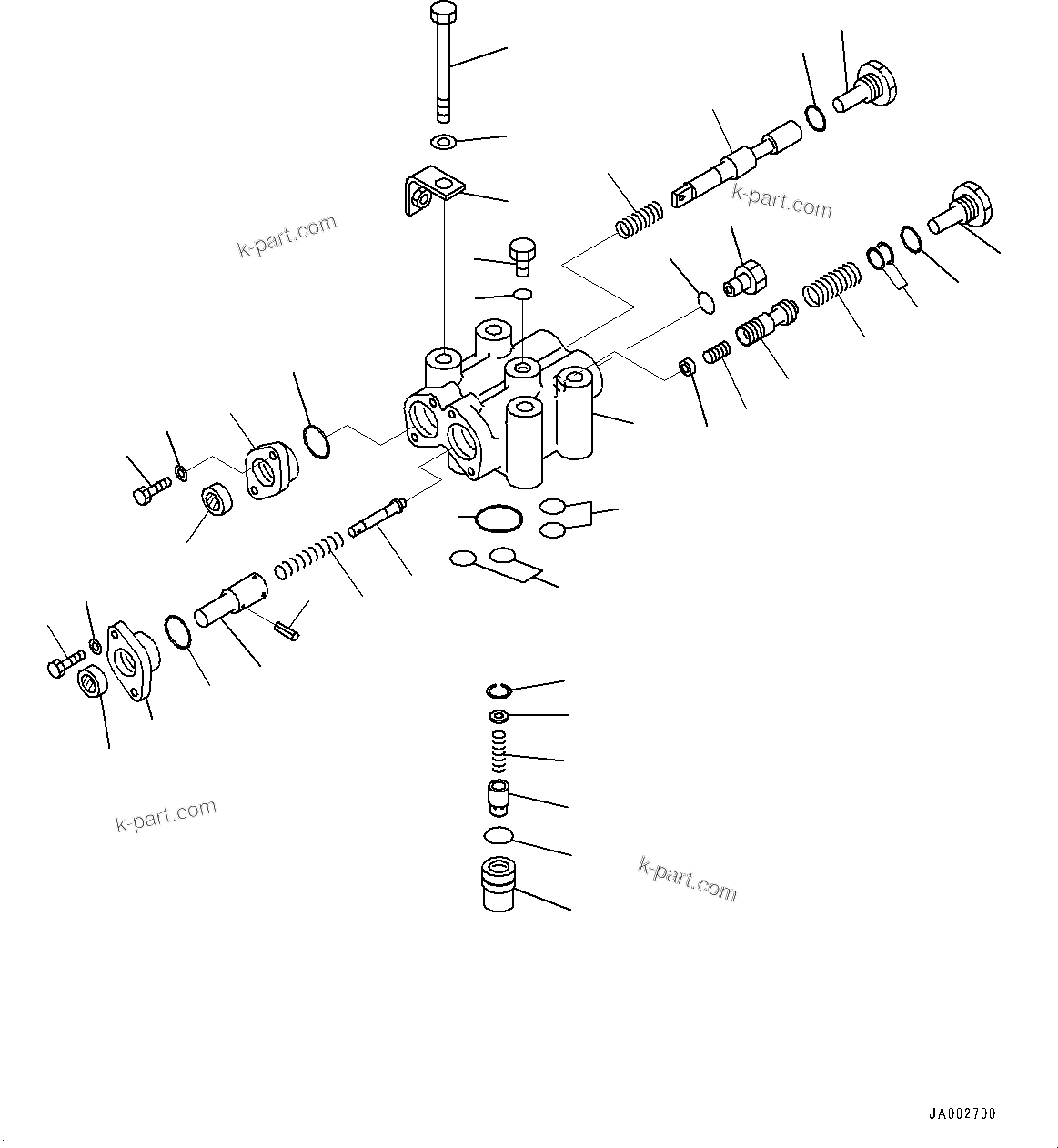 k-part.com

k-part.com

k-part.com

k-part.com

JA002700