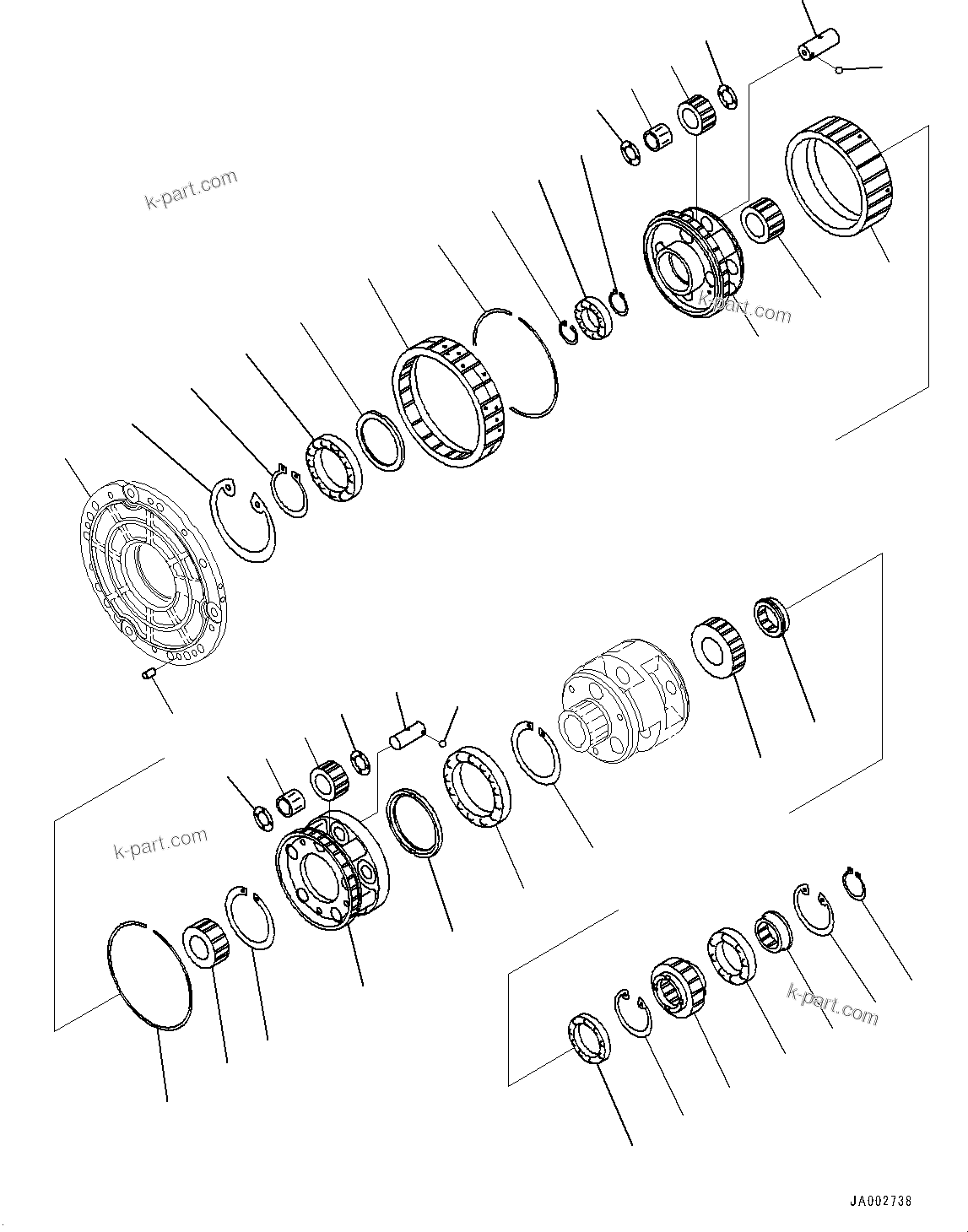 k-part.com

k-part.com

k-part.com

k-part.com

JA002738