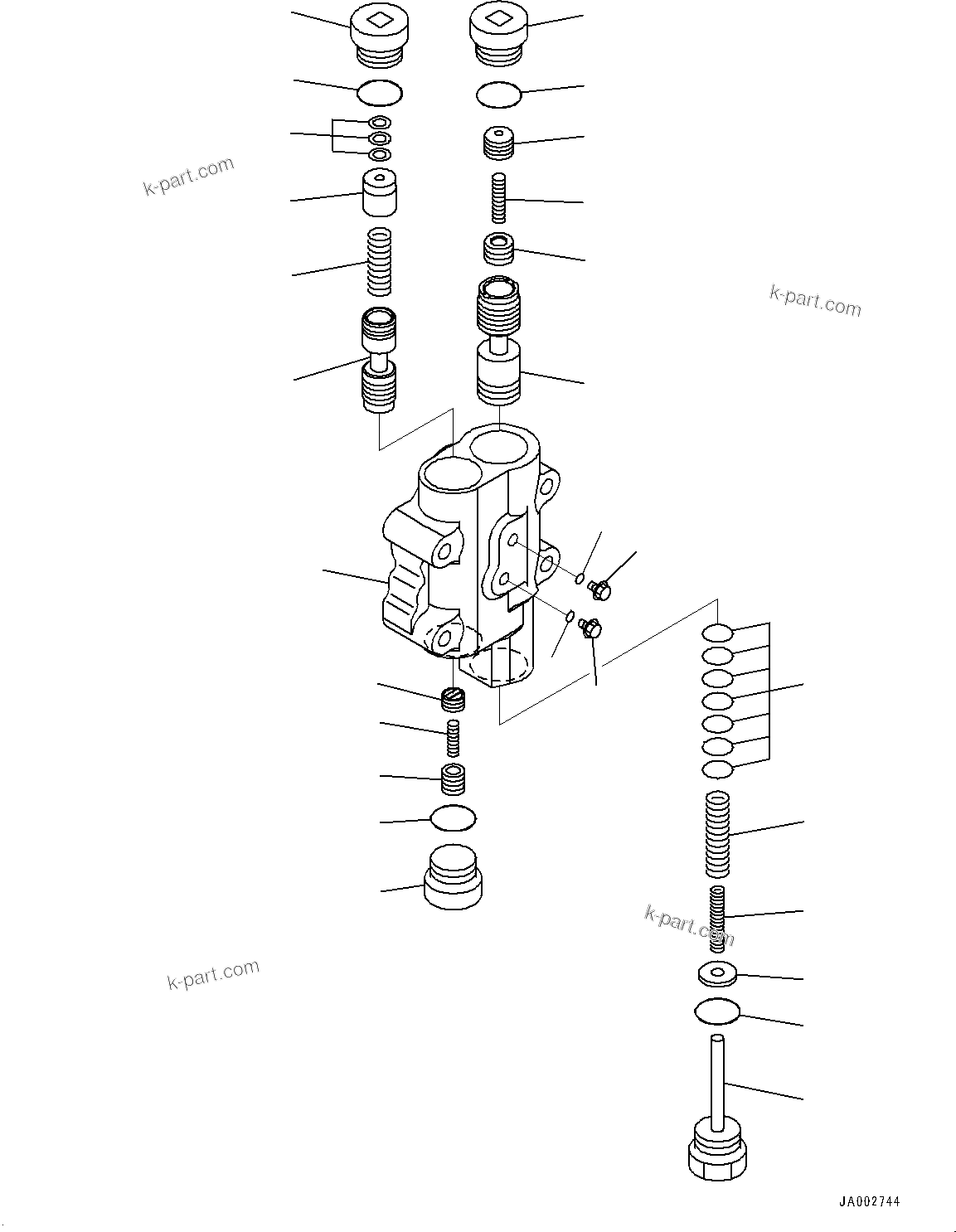 k-part.com

k-part.com

k-part.com

k-part.com

JA002744