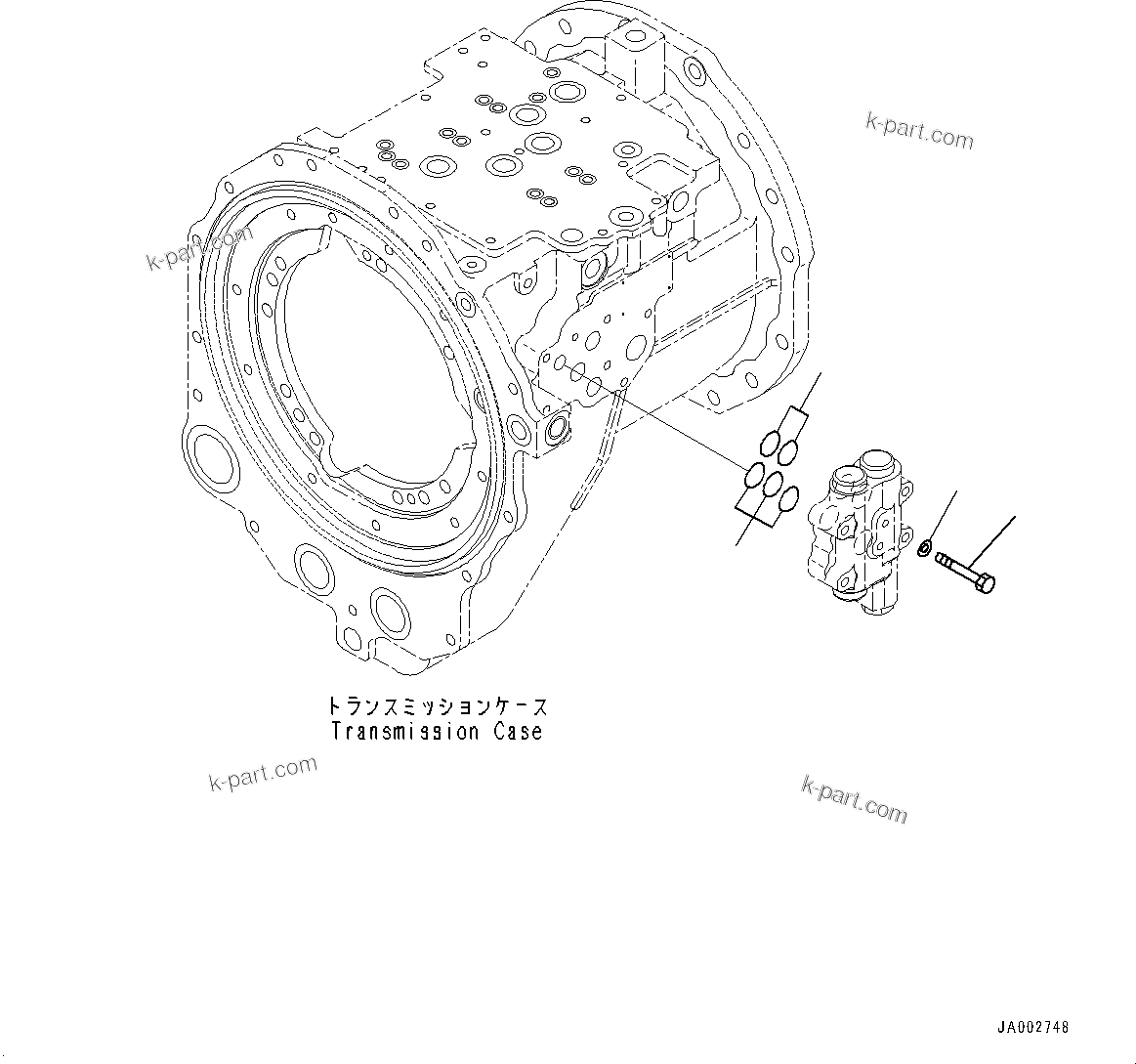 k-part.com

k-part.com

トランスミッションケース
Transmission Case

k-part.com

k-part.com

JA002748