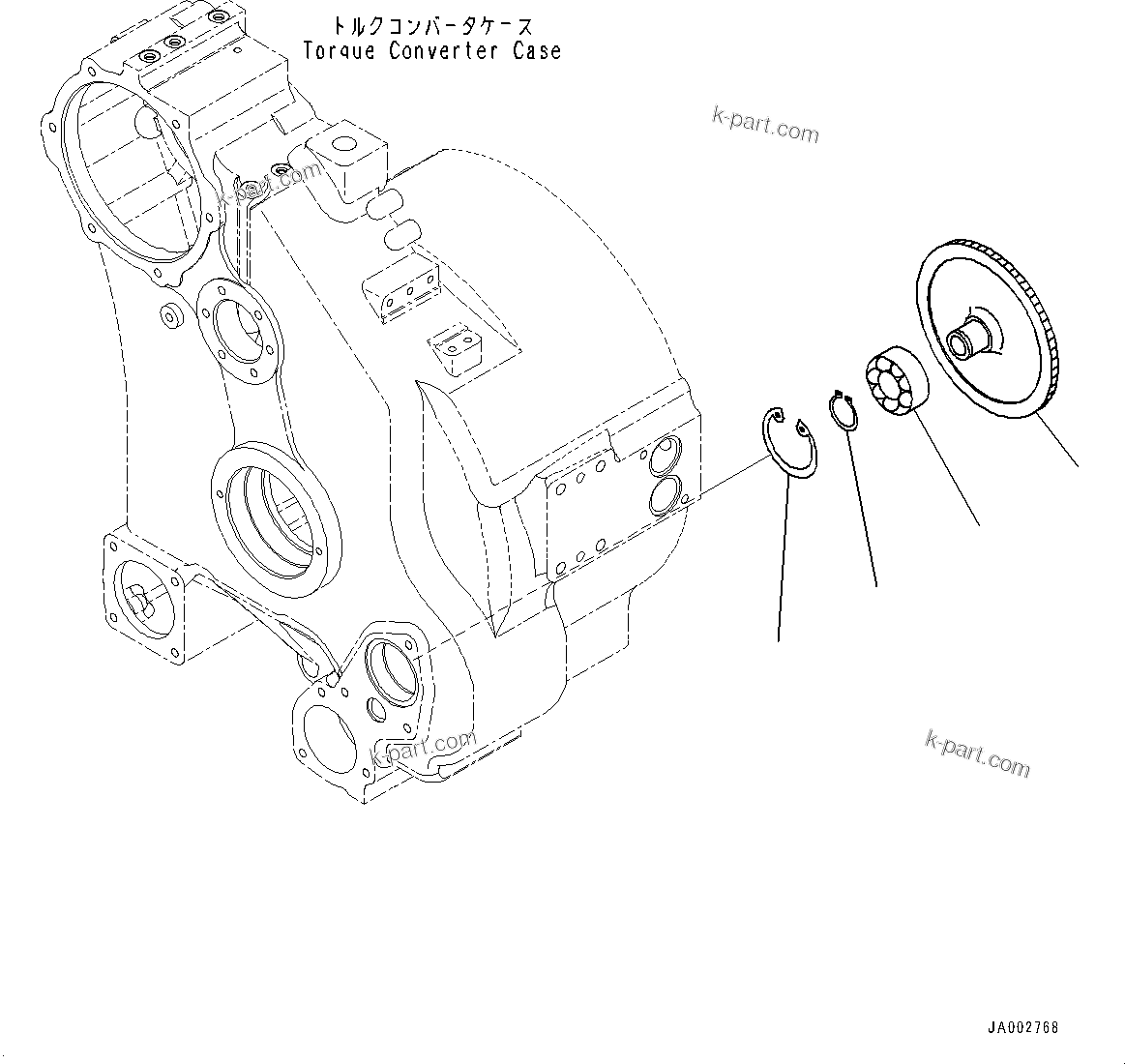 トルクコンバータケース
Torque Converter Case

k-part.com

k-part.com

k-part.com

k-part.com

JA002768