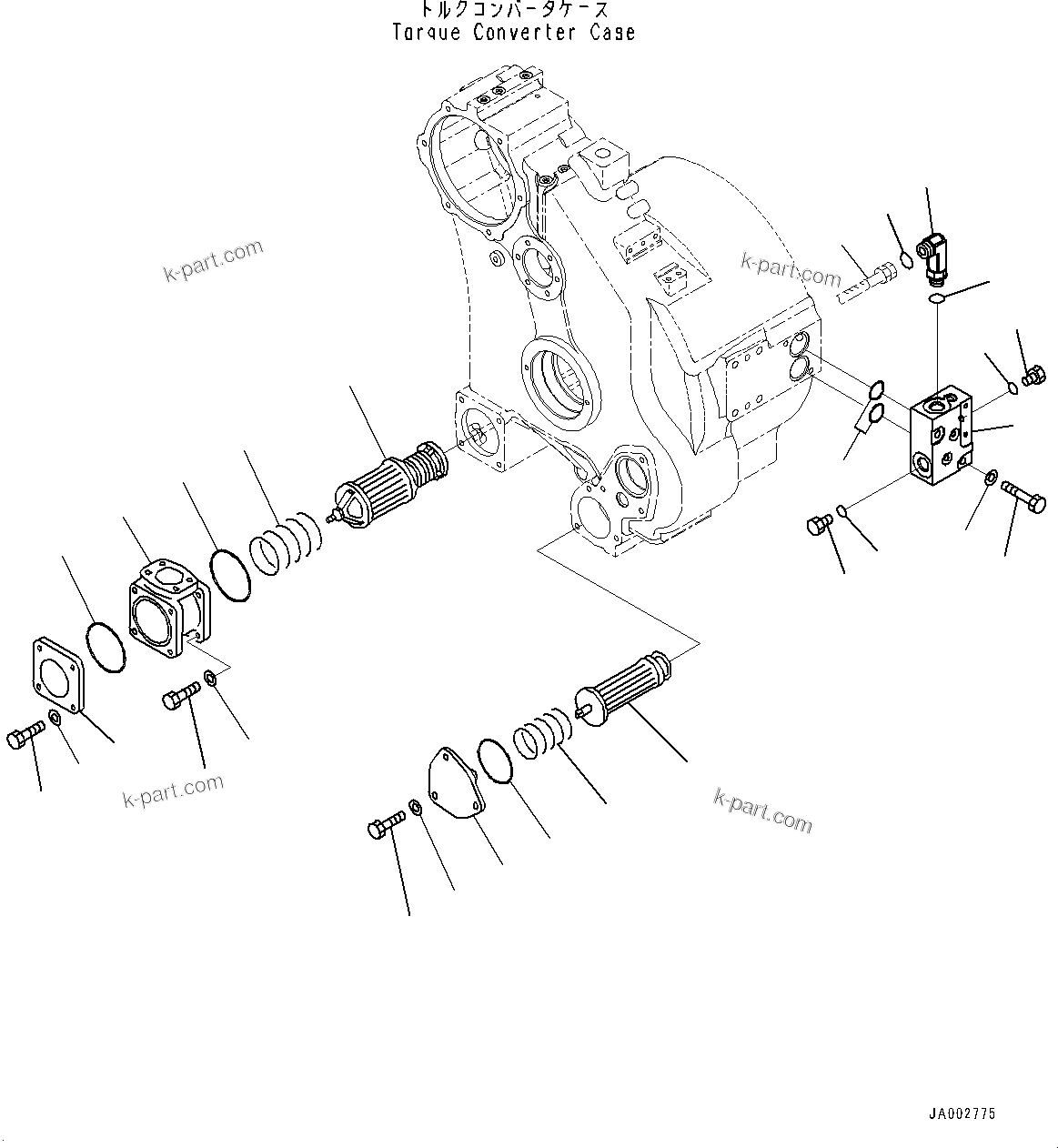 トルクコンバータケース
Torque Converter Case

k-part.com

k-part.com

k-part.com

k-part.com

JA002775