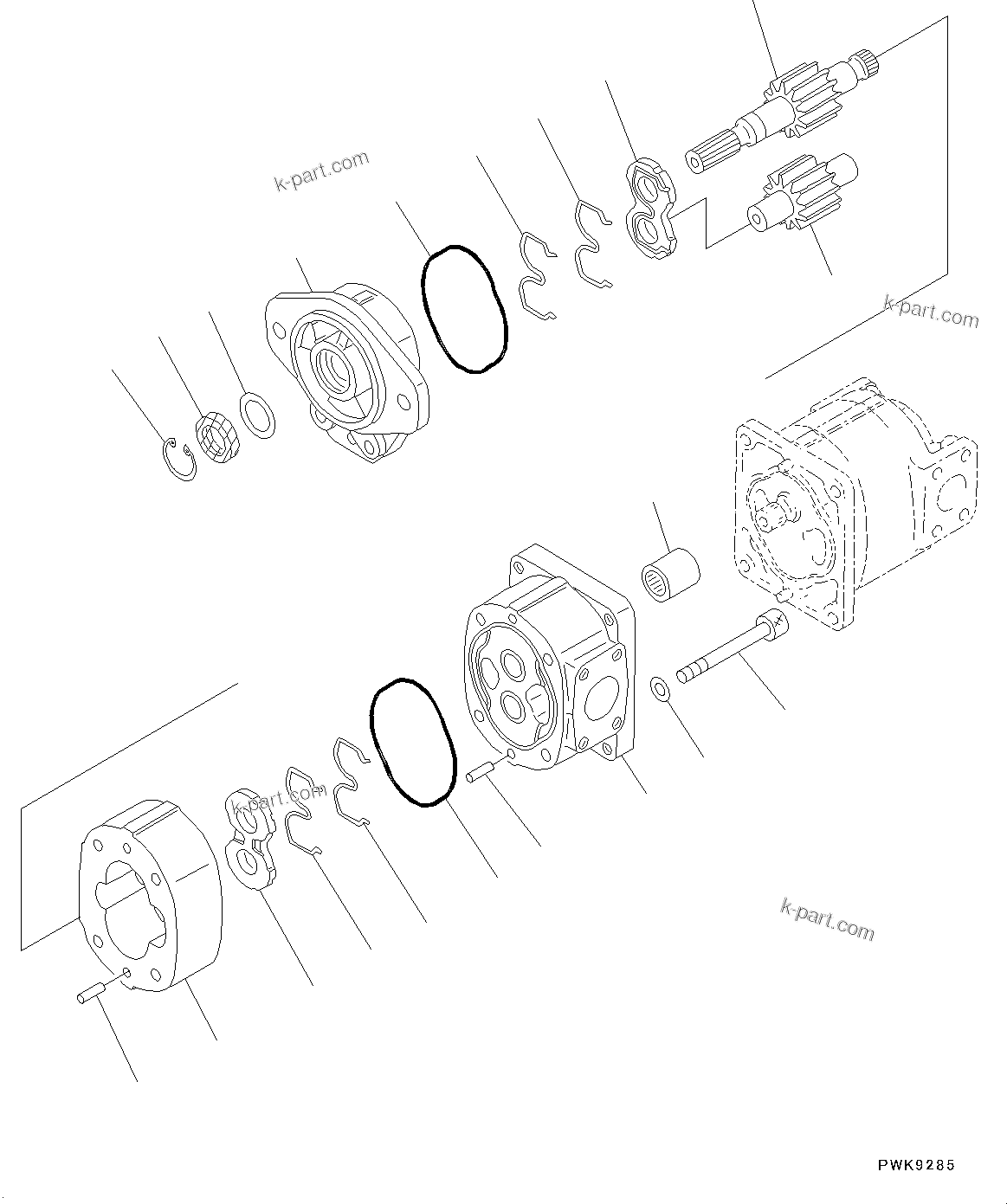 k-part.com

k-part.com

k-part.com

k-part.com

PWK9285