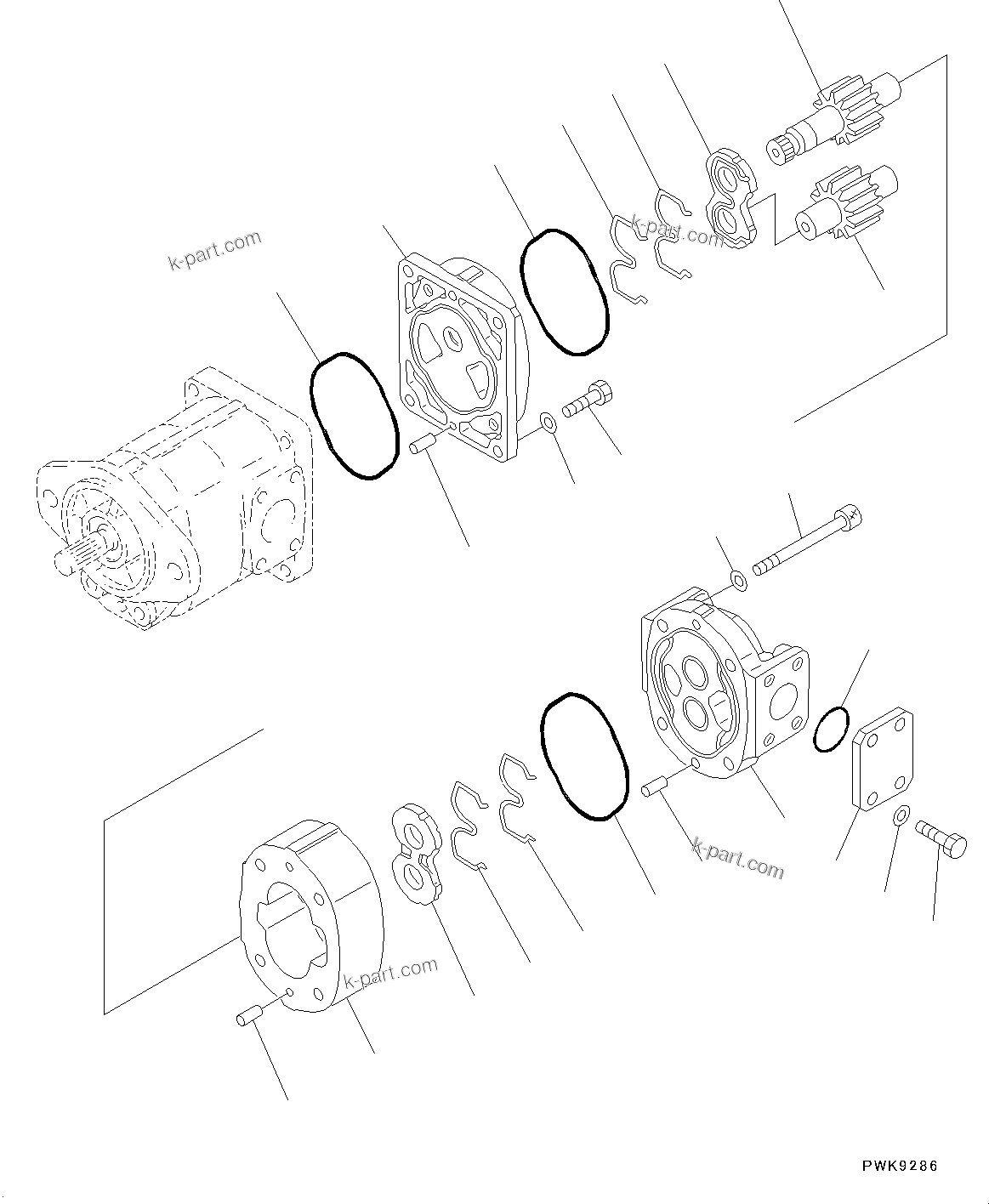 k-part.com

k-part.com

k-part.com

k-part.com

PWK9286