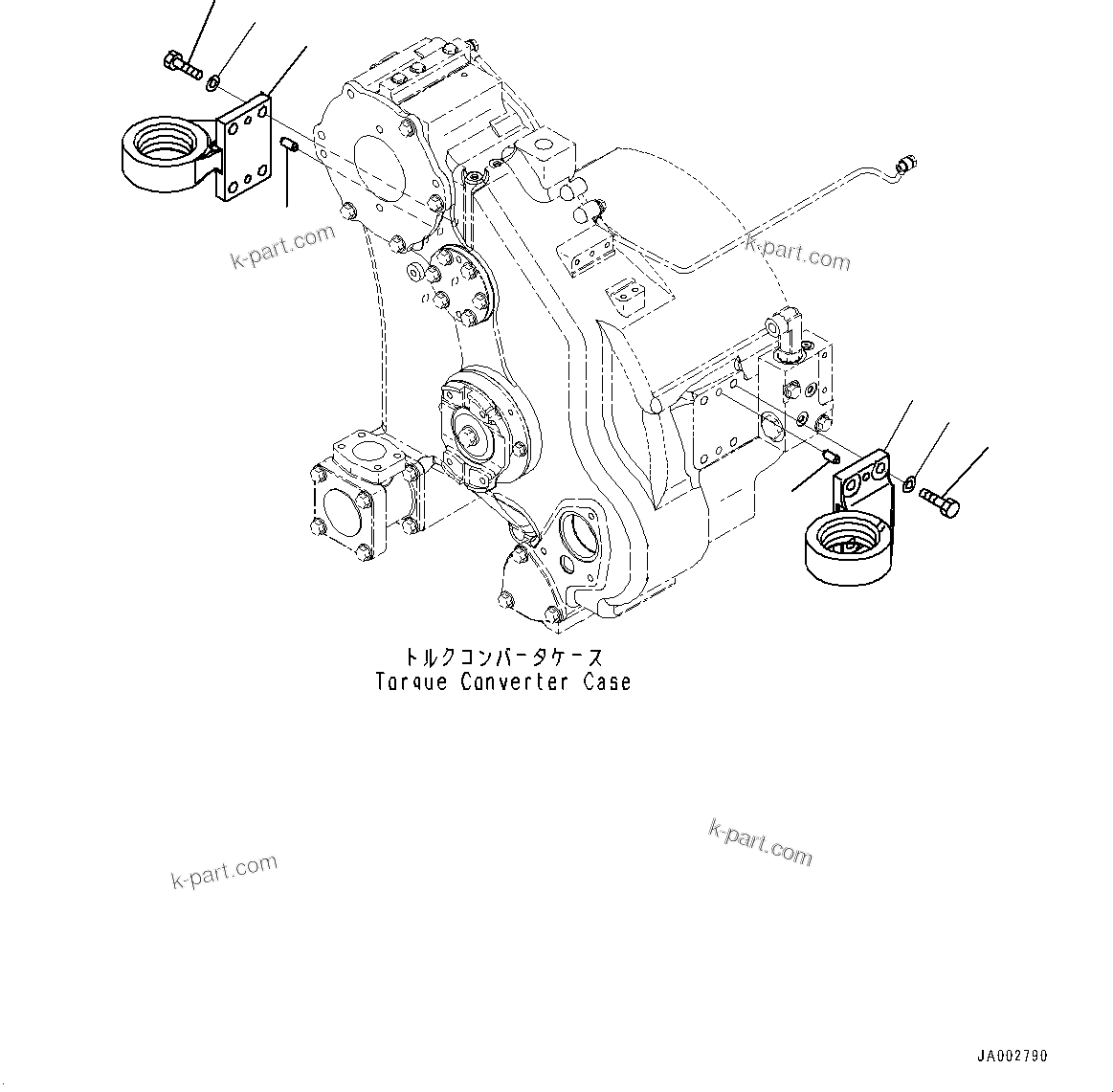 k-part.com

k-part.com

トルクコンバータケース
Torque Converter Case

k-part.com

k-part.com

JA002790