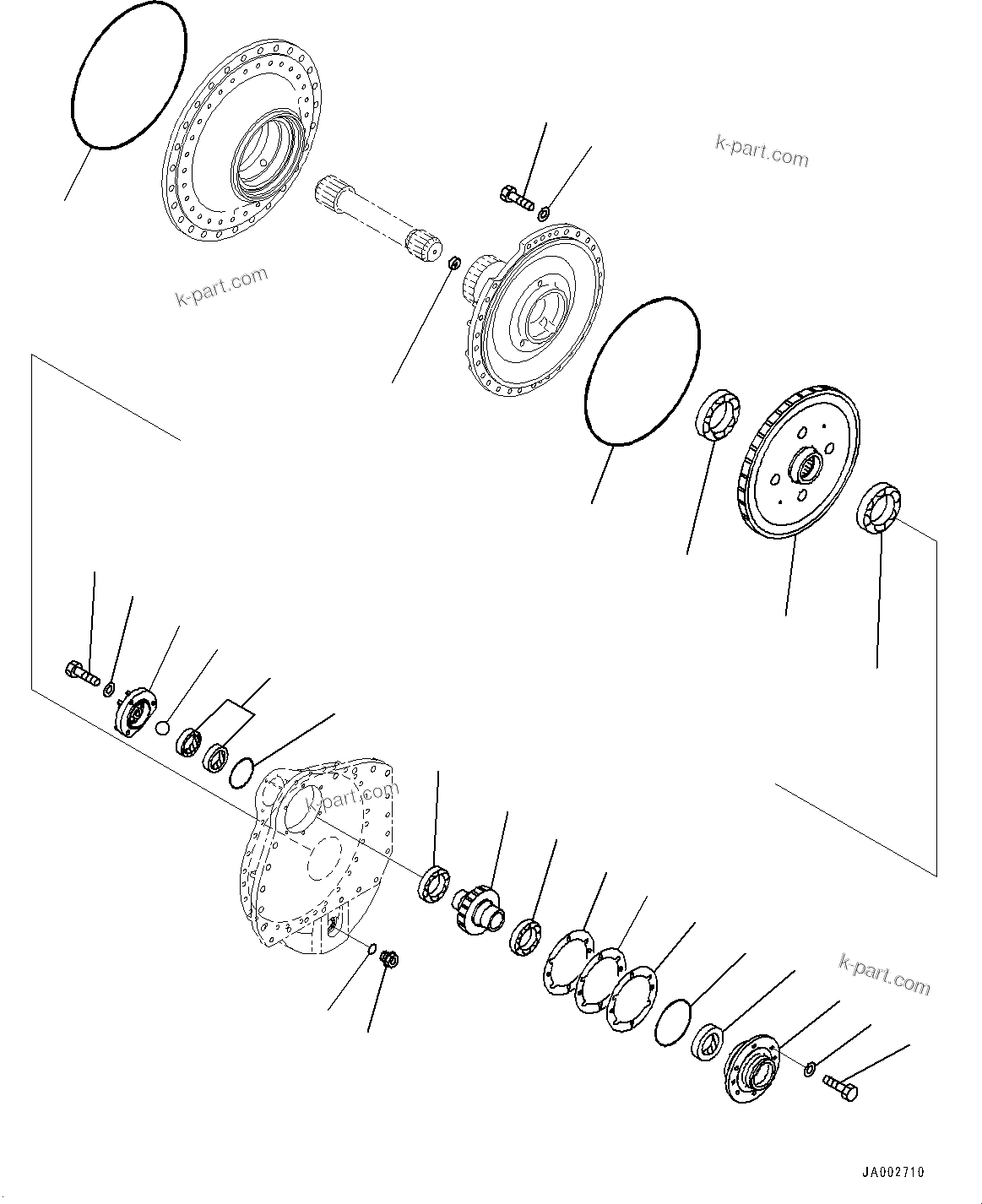 k-part.com

k-part.com

k-part.com

k-part.com

JA002710