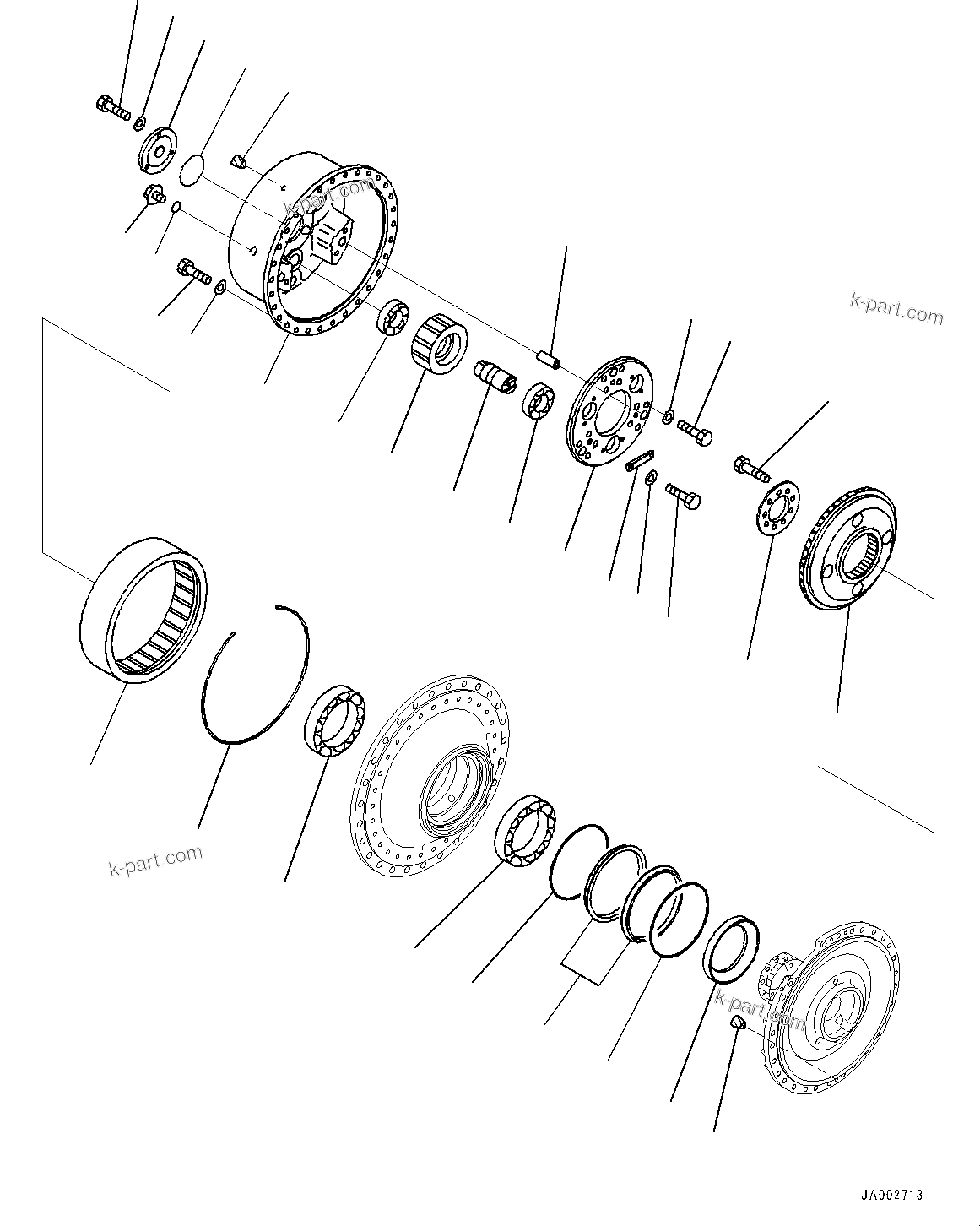 k-part.com

k-part.com

k-part.com

k-part.com

JA002713