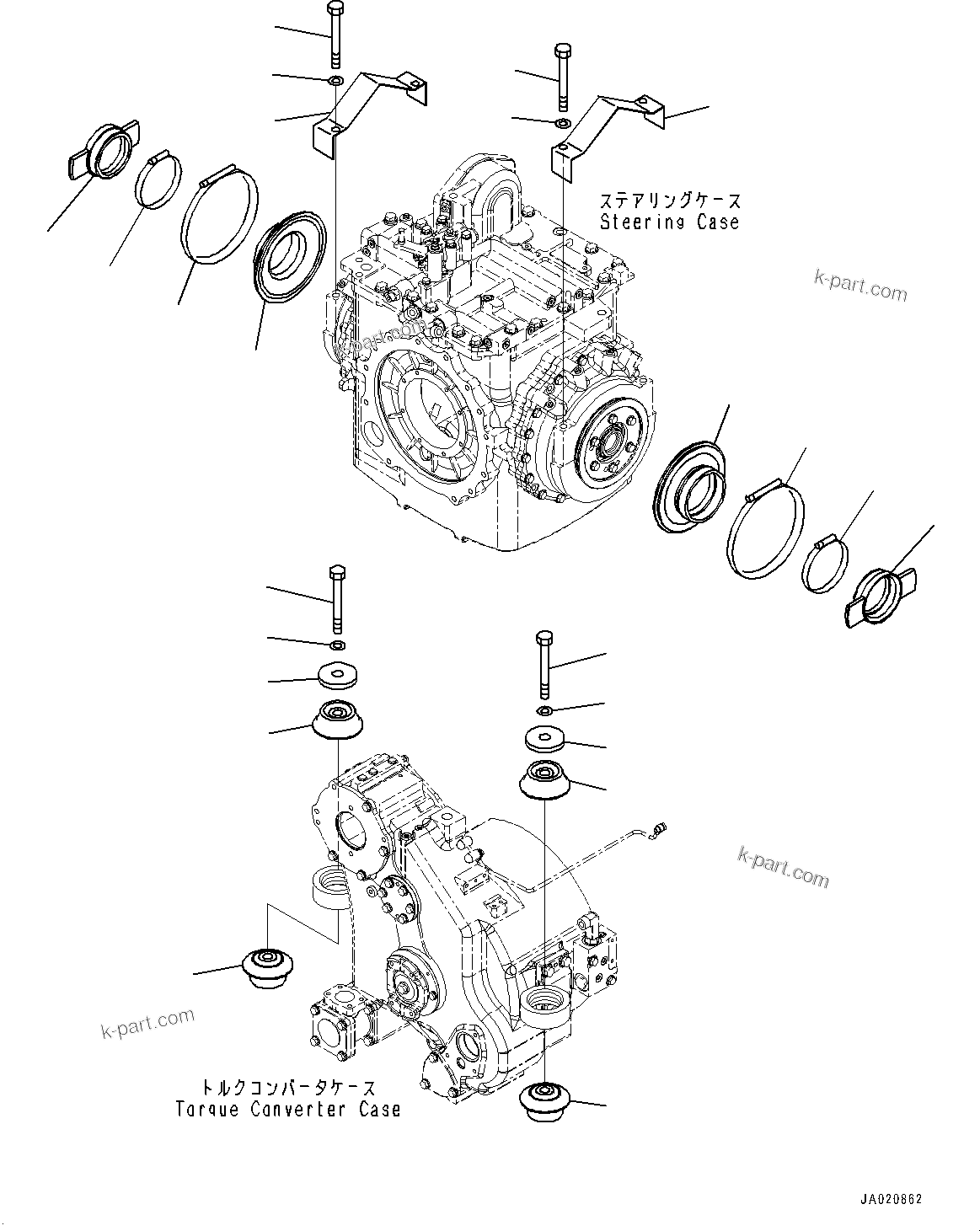 ステアリングケース
Steering Case

k-part.com

k-part.com

k-part.com

k-part.com

トルクコンバータケース
Torque Converter Case

JA020862