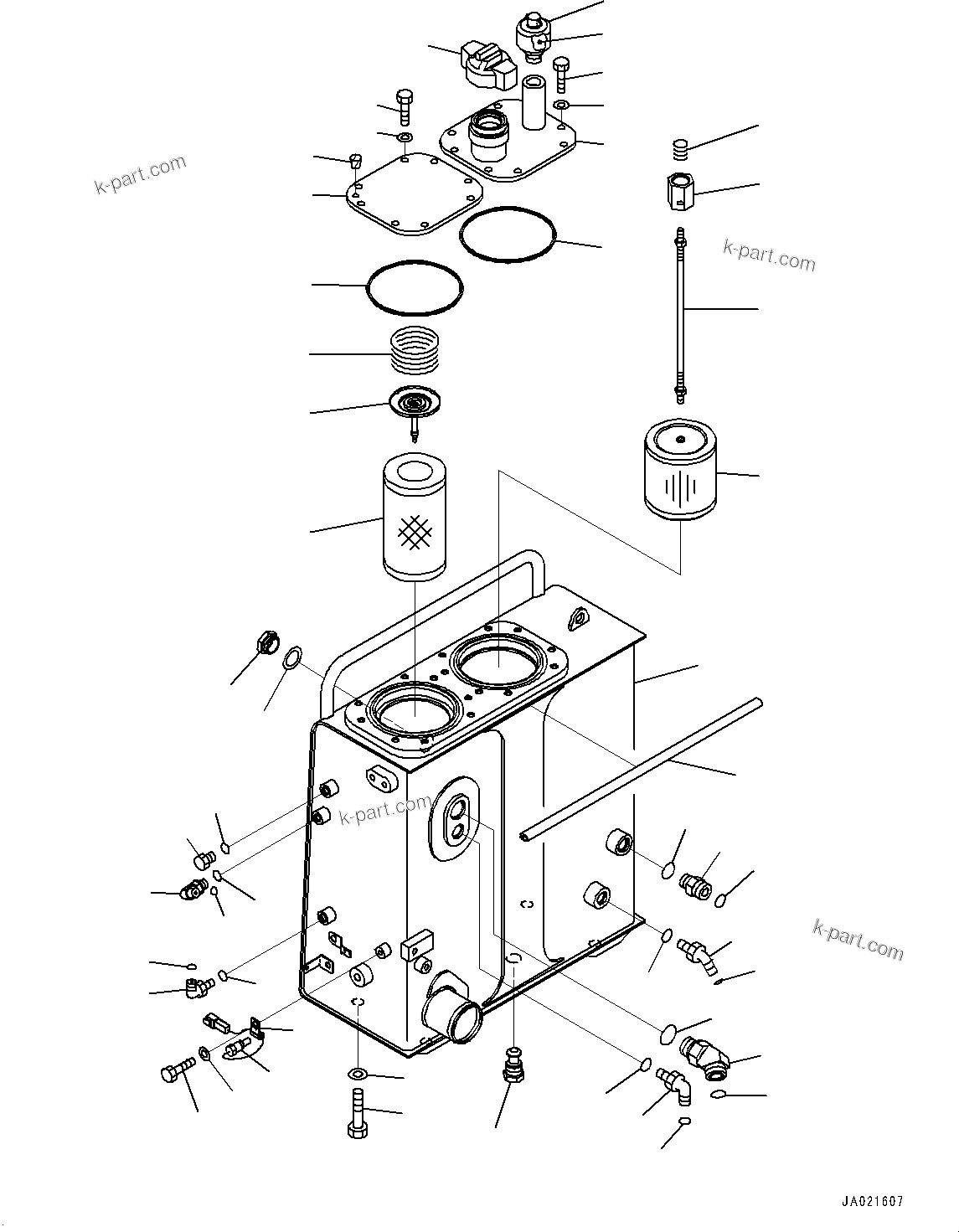 k-part.com

k-part.com

k-part.com

k-part.com

JA021607