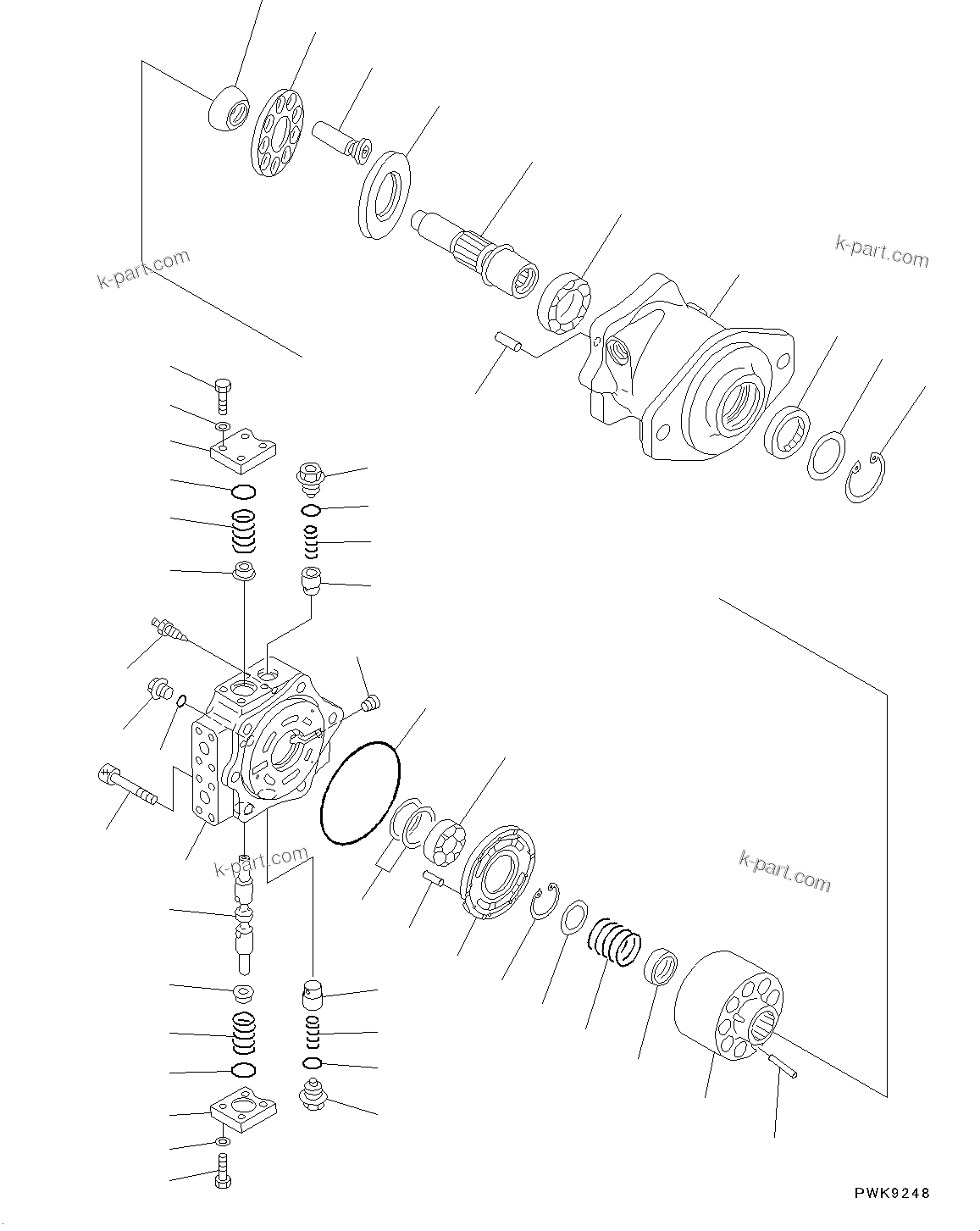 k-part.com

k-part.com

k-part.com

k-part.com

PWK9248