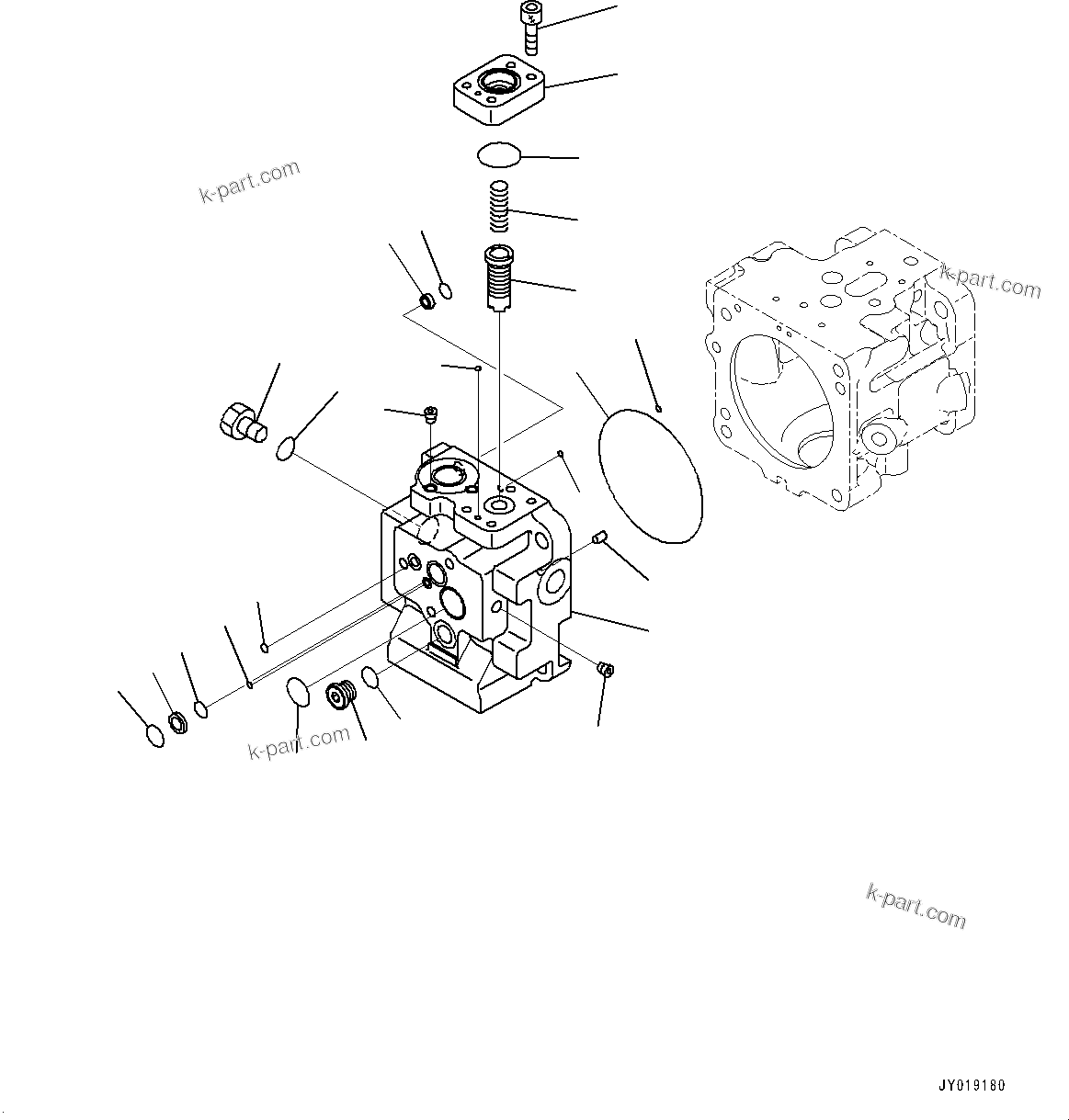 k-part.com

k-part.com

k-part.com

k-part.com

JY019180