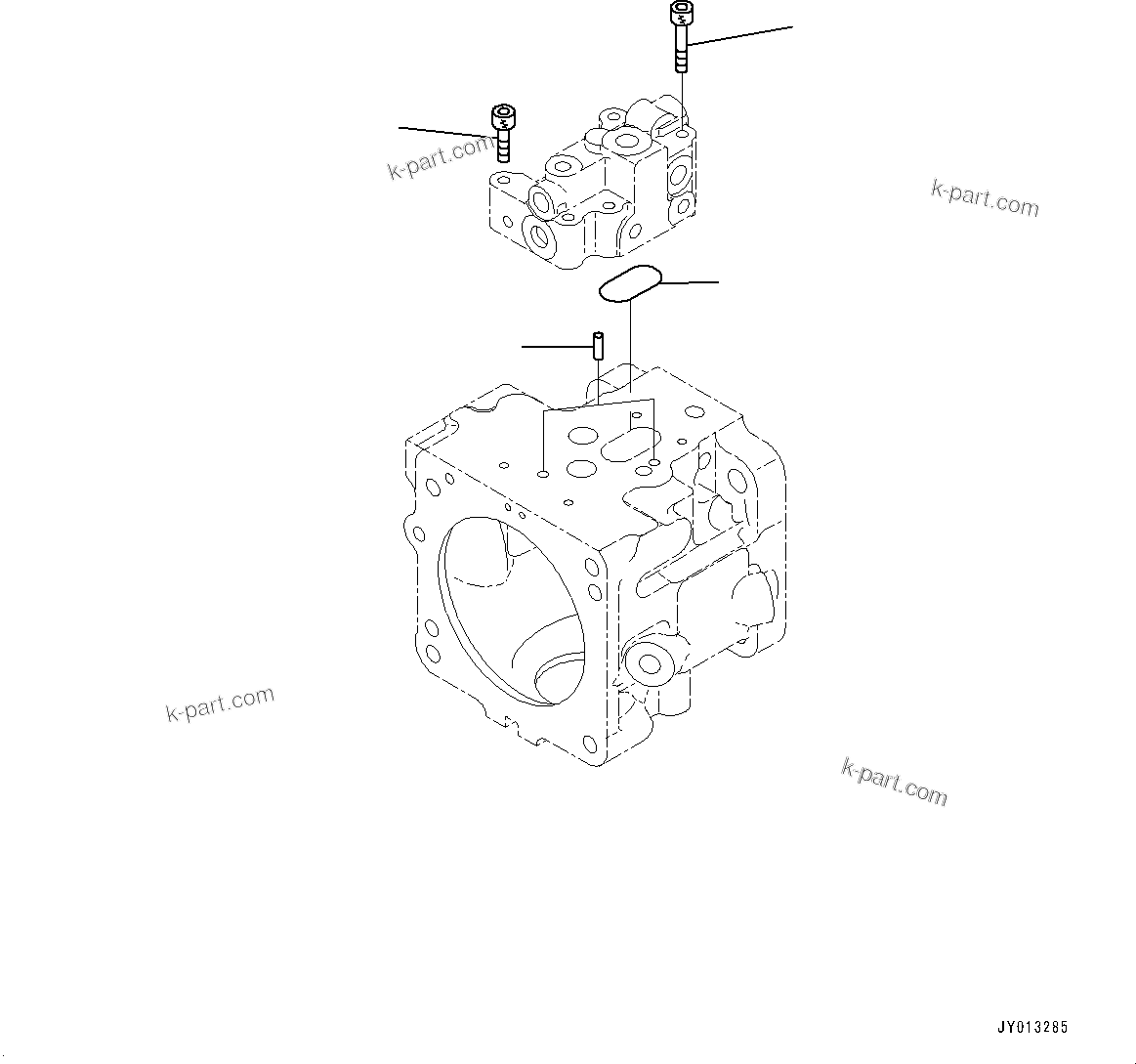 k-part.com

k-part.com

k-part.com

k-part.com

JY013285