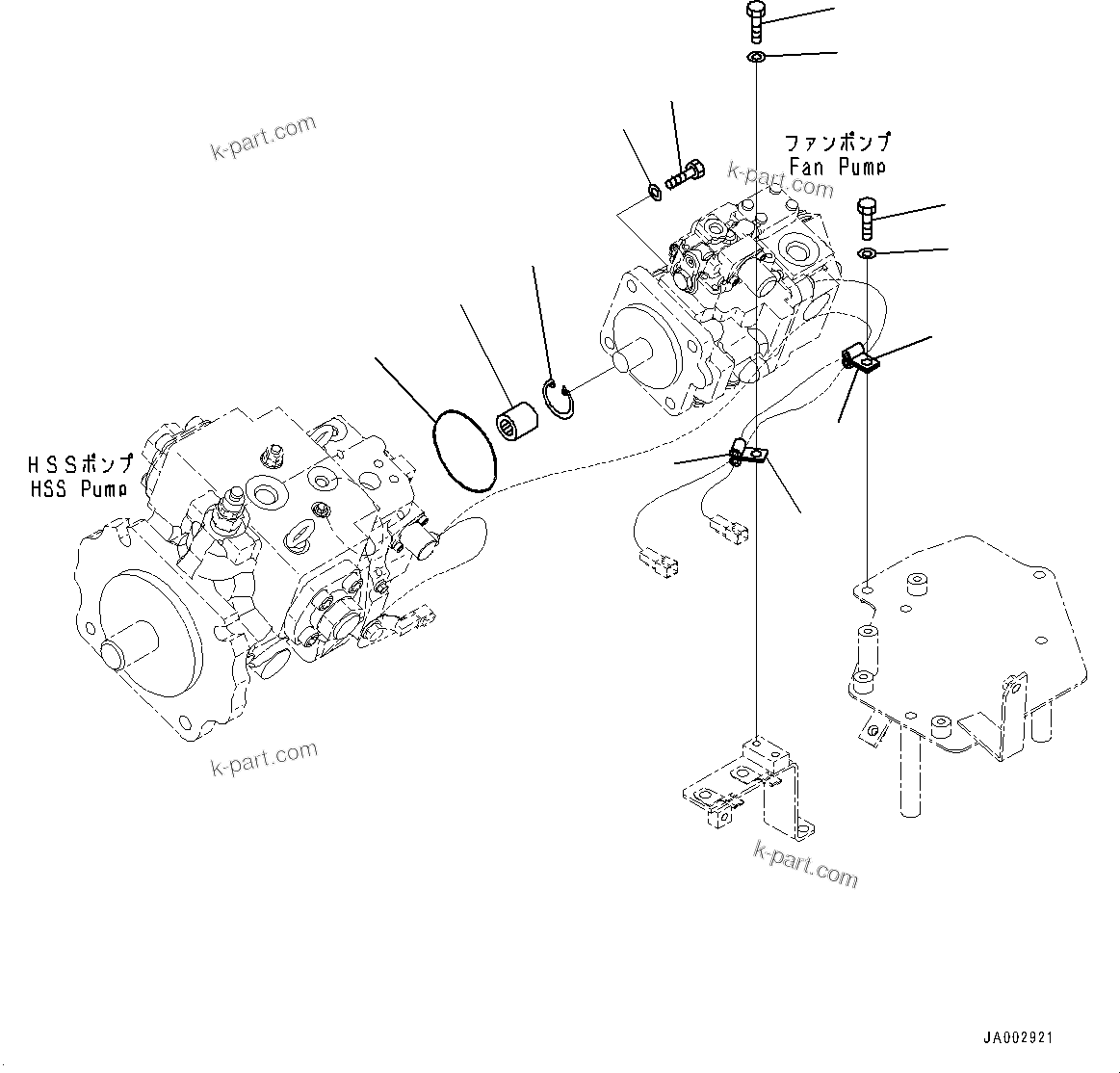 k-part.com

ファンポンプ
Fan Pump

k-part.com

HSSポンプ
HSS Pump

k-part.com

k-part.com

JA002921