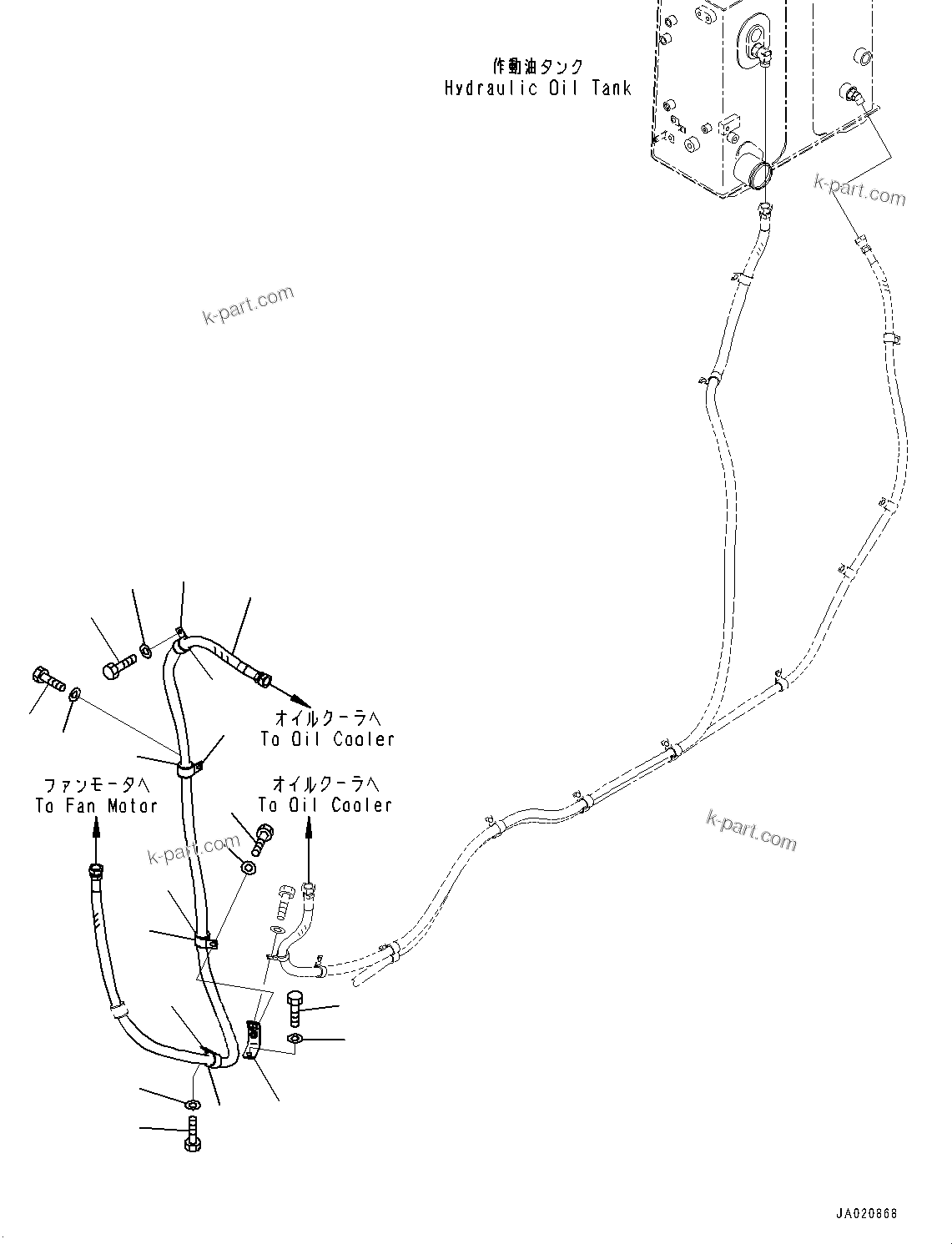 作動油タンク
Hydraulic Oil Tank

k-part.com

k-part.com

オイルクーラへ
To Oil Cooler

ファンモータへ
To Fan Motor

オイルクーラへ
To Oil Cooler

k-part.com

k-part.com

JA020868