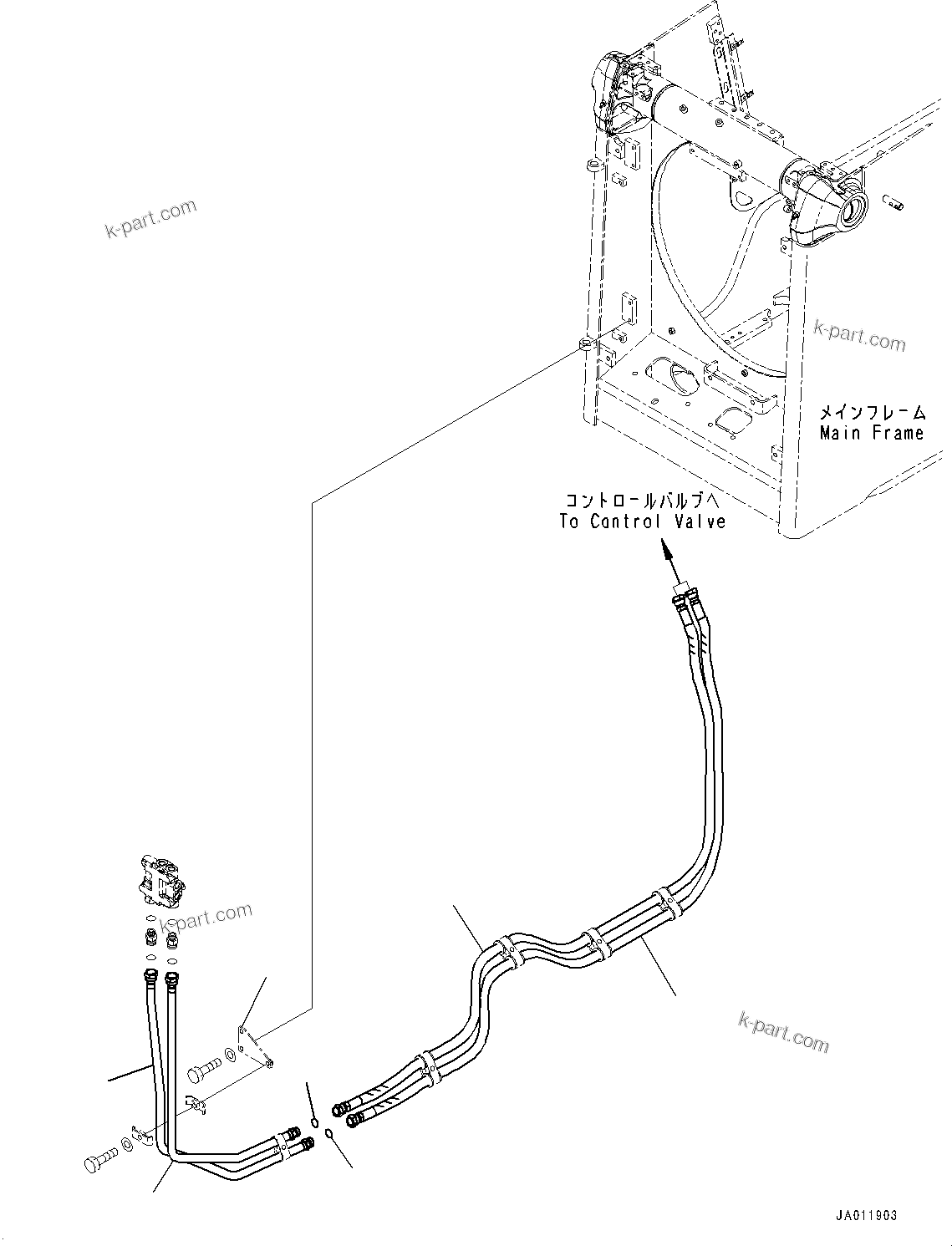 k-part.com

k-part.com

メインフレーム
Main Frame

コントロールバルブへ
To Control Valve

k-part.com

k-part.com

JA011903