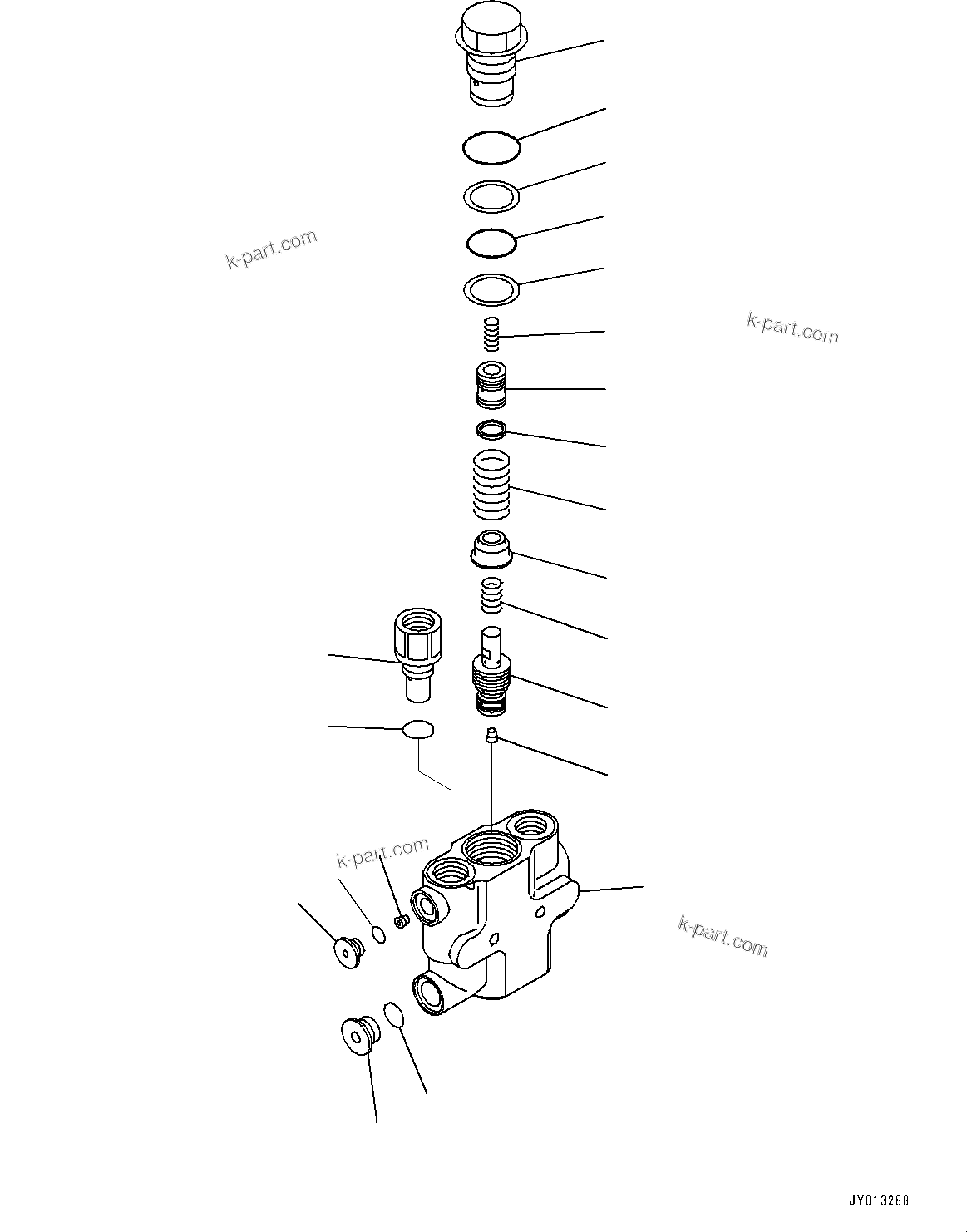 k-part.com

k-part.com

k-part.com

k-part.com

JY013288