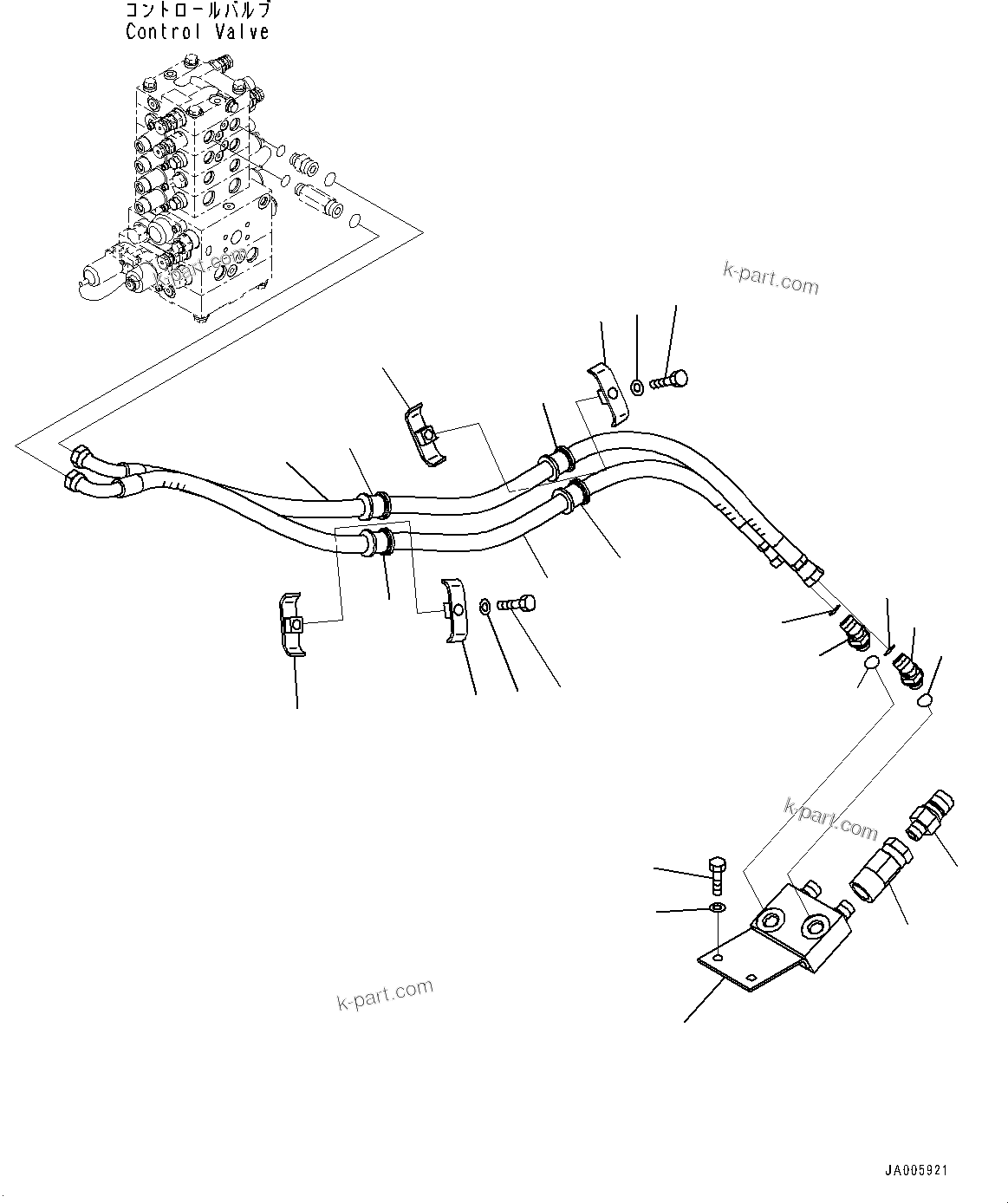 コントロールバルブ
Control Valve

k-part.com

k-part.com

k-part.com

k-part.com

JA005921