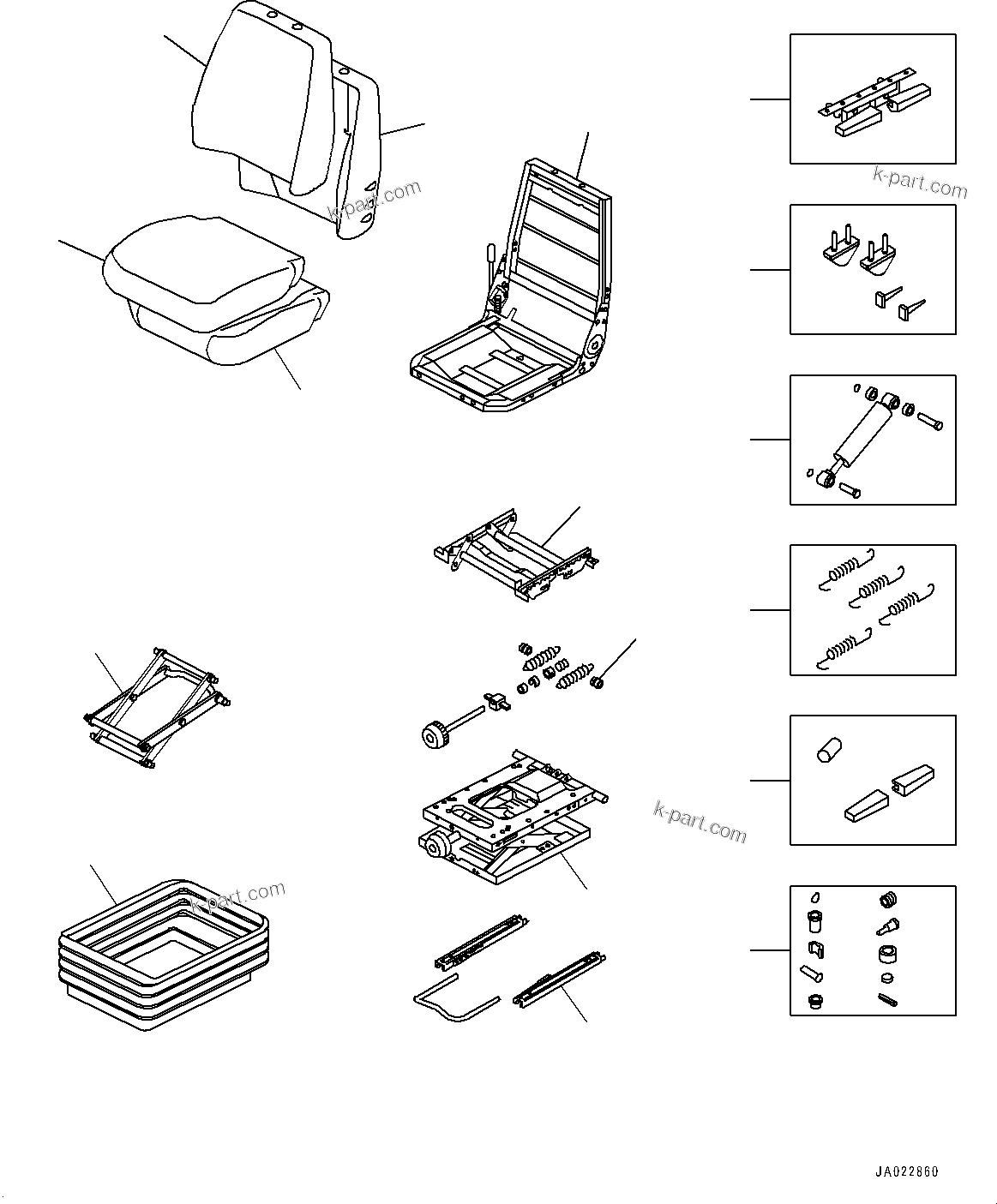 k-part.com

k-part.com

k-part.com

k-part.com

JA022860