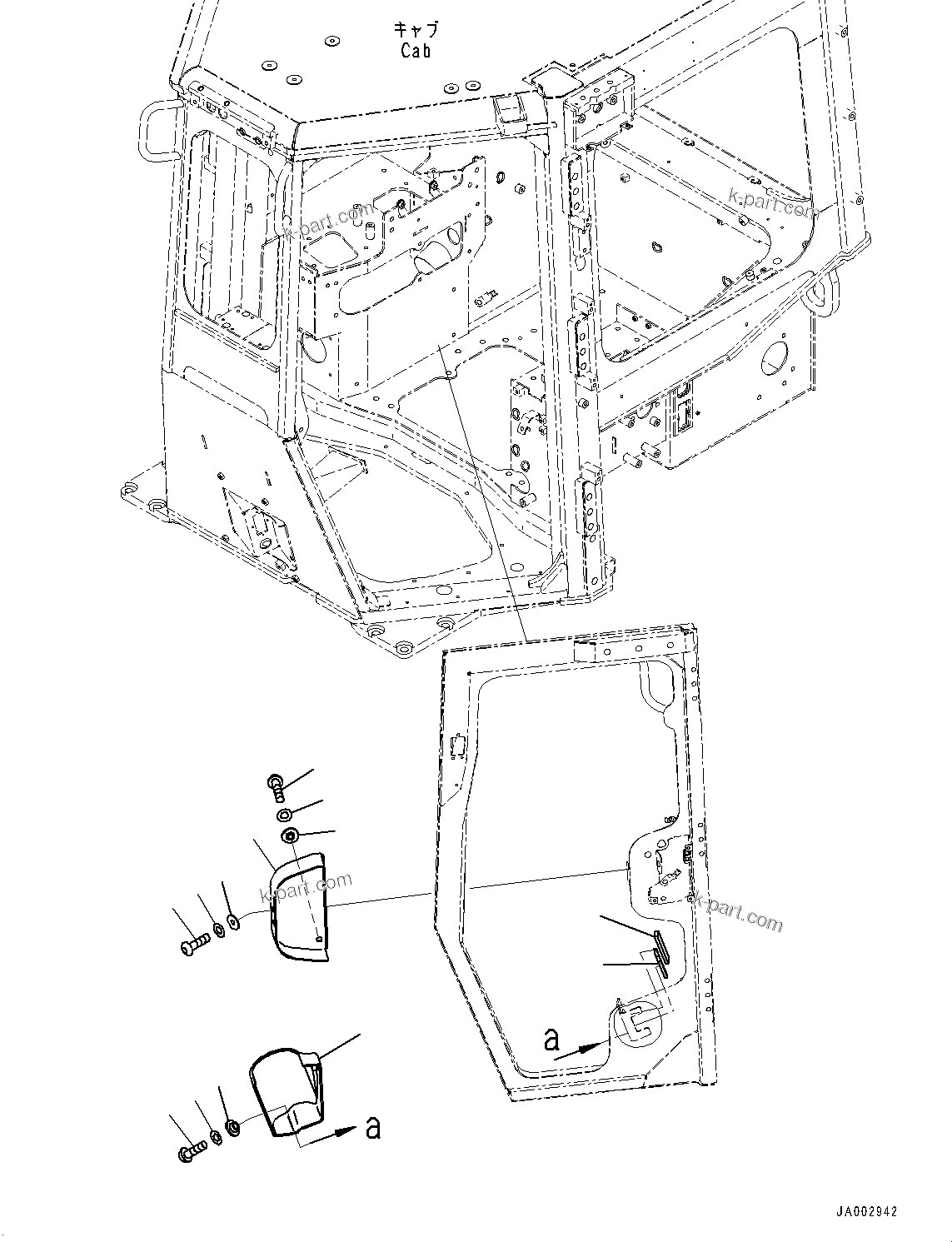 キャブ
Cab

k-part.com

k-part.com

k-part.com

k-part.com

a

a

JA002942