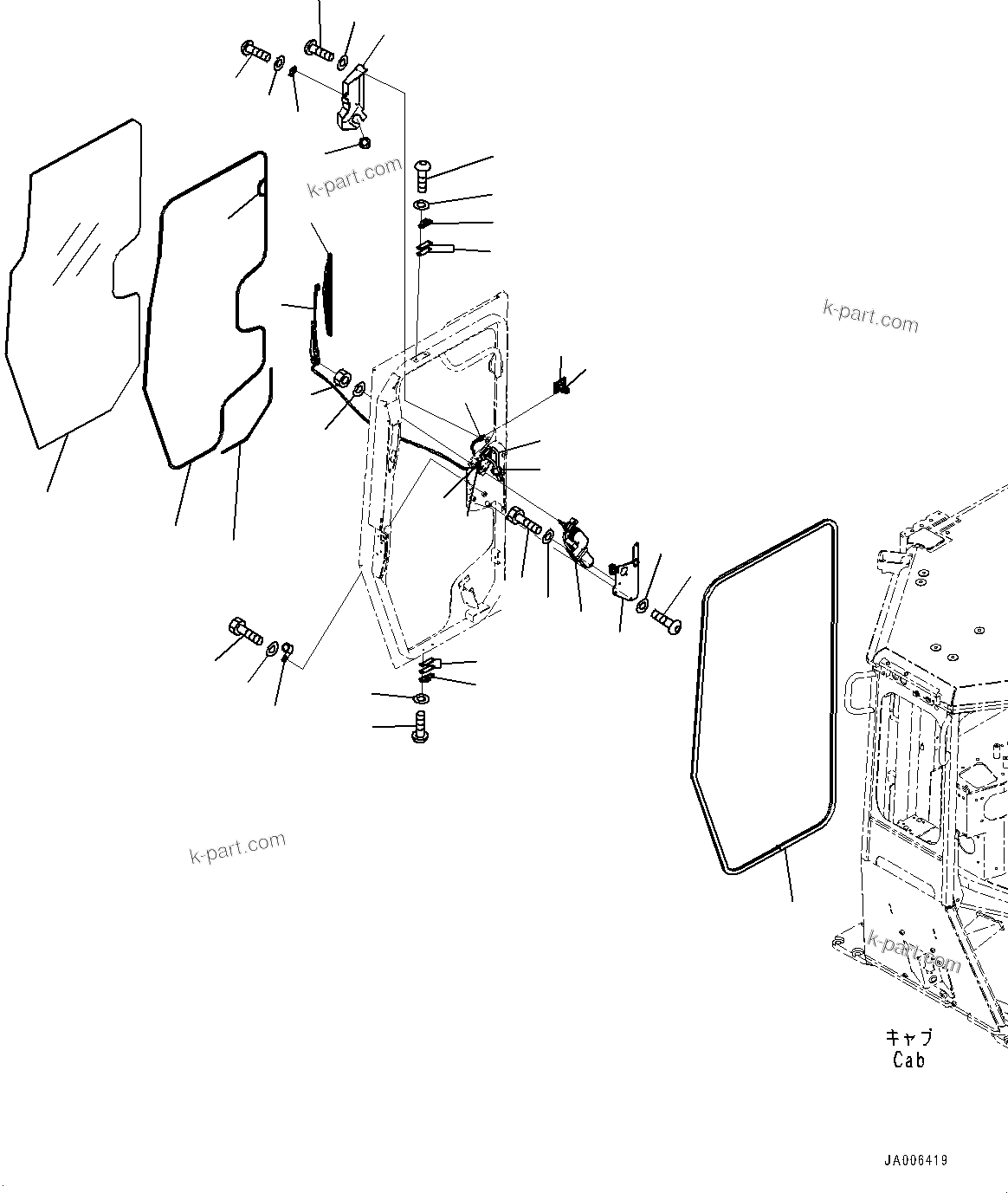 k-part.com

k-part.com

k-part.com

k-part.com

キャブ
Cab

JA006419