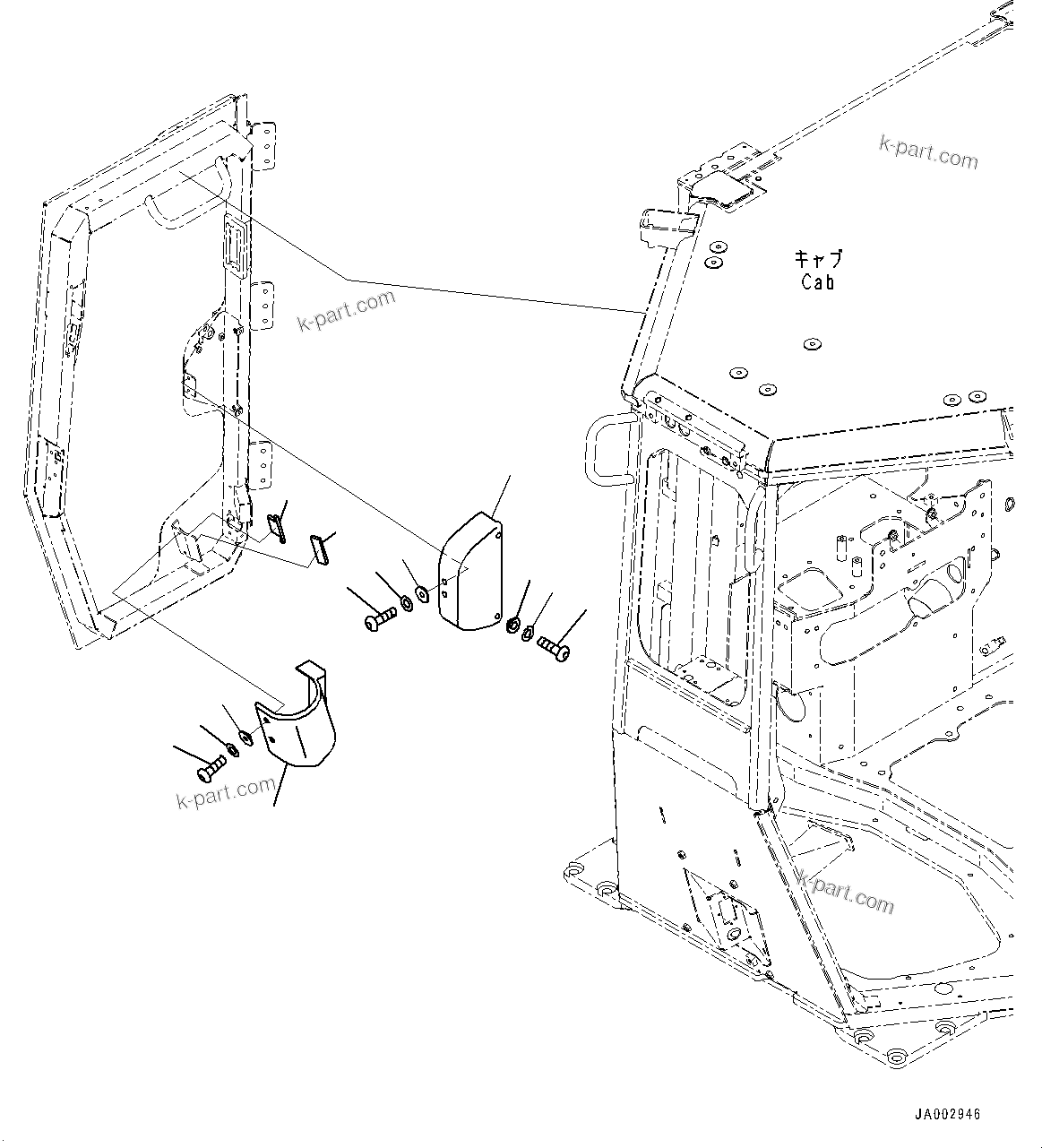 k-part.com

キャブ
Cab

k-part.com

k-part.com

k-part.com

JA002946