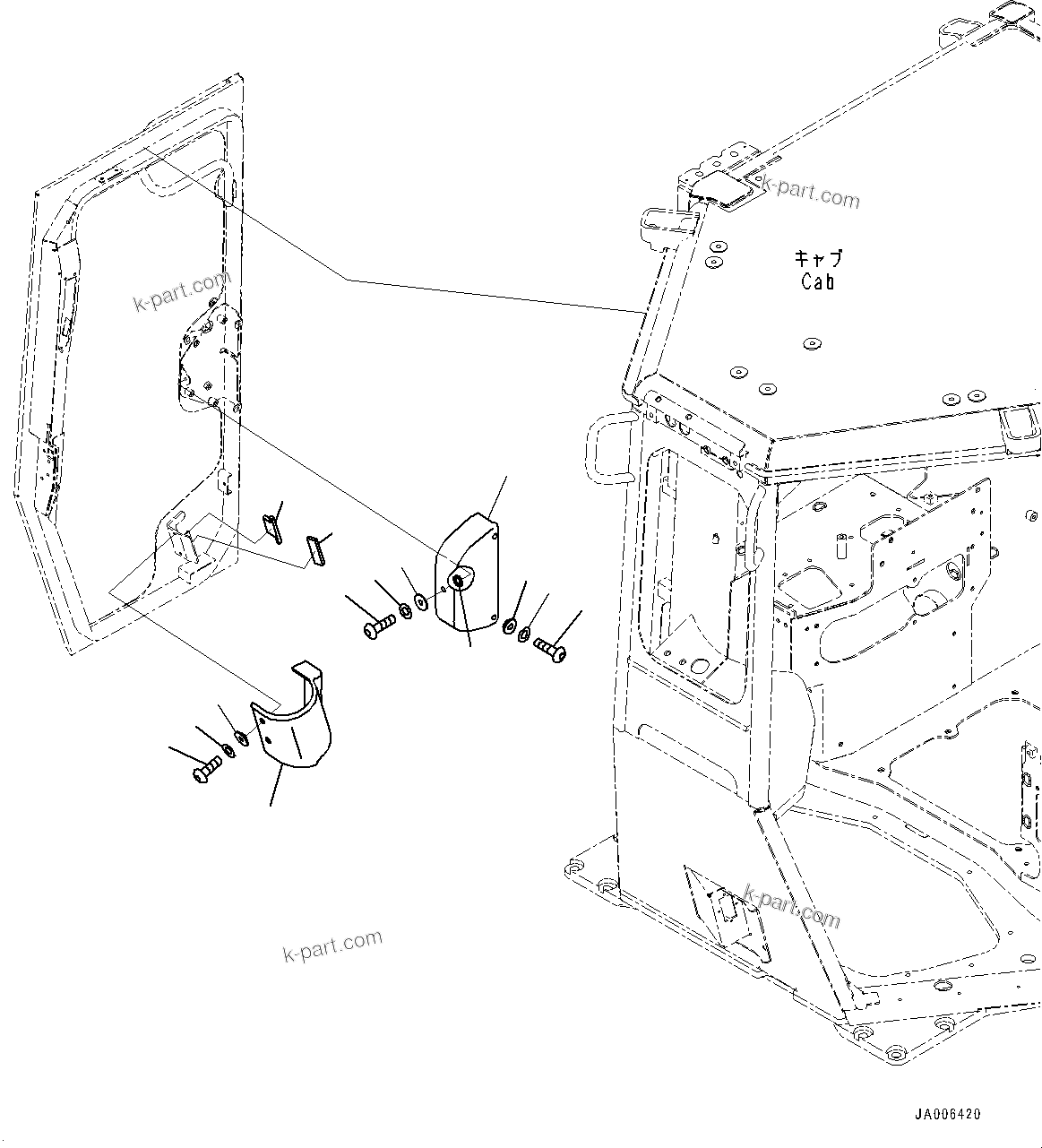 k-part.com

キャブ
Cab

k-part.com

k-part.com

k-part.com

JA006420