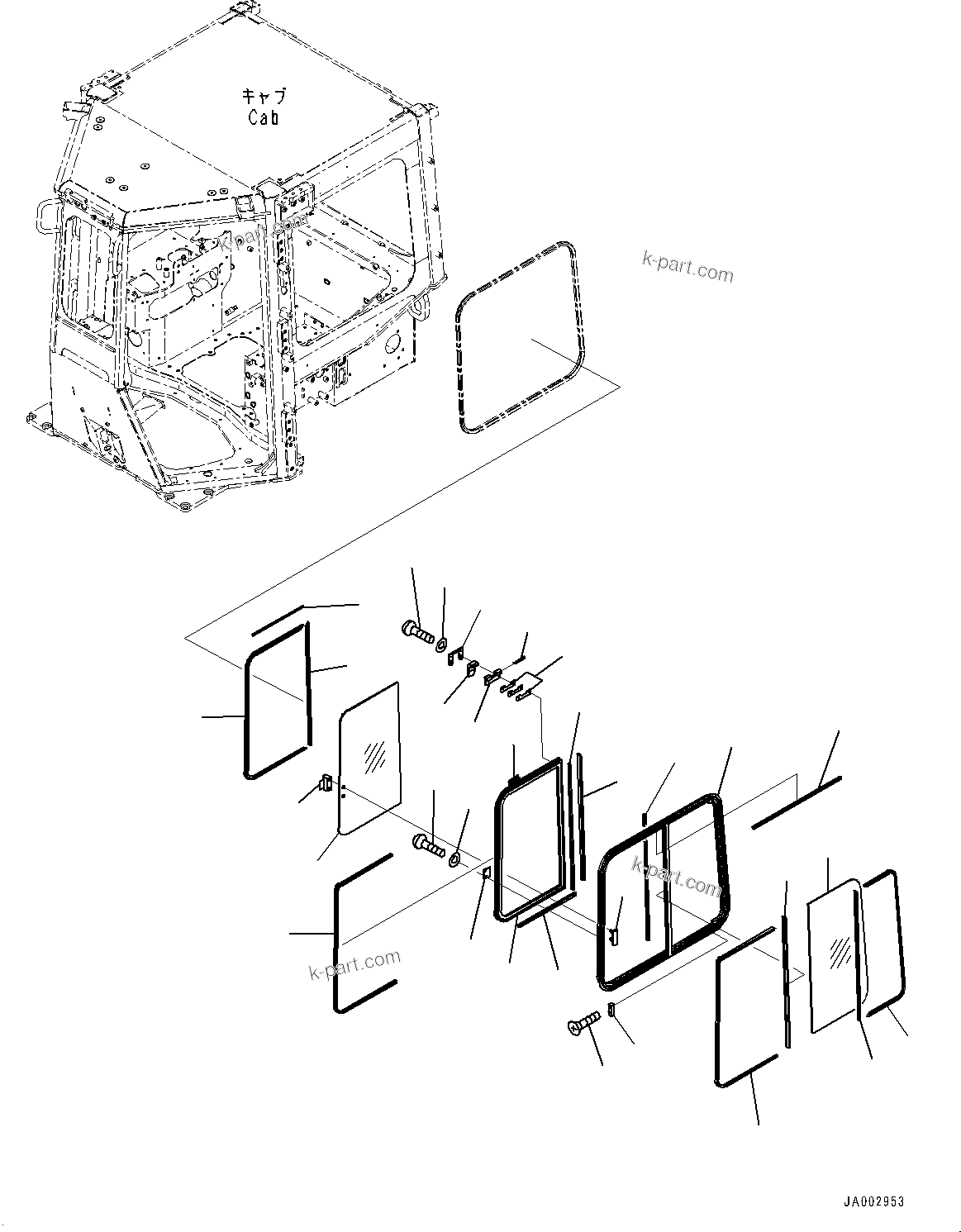 キャブ
Cab

k-part.com

k-part.com

k-part.com

k-part.com

JA002953