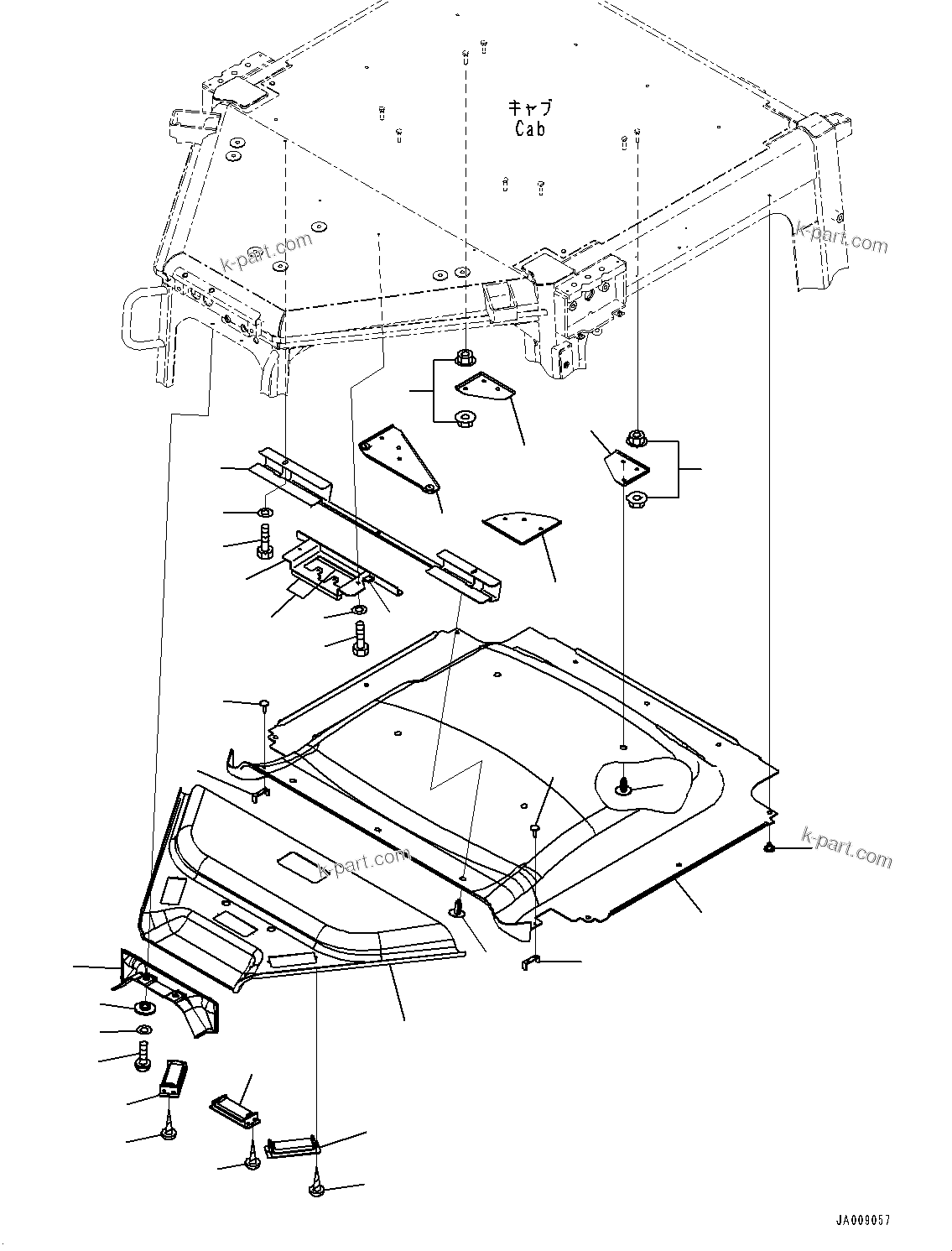 キャブ
Cab

k-part.com
k-part.com
k-part.com
k-part.com

JA009057