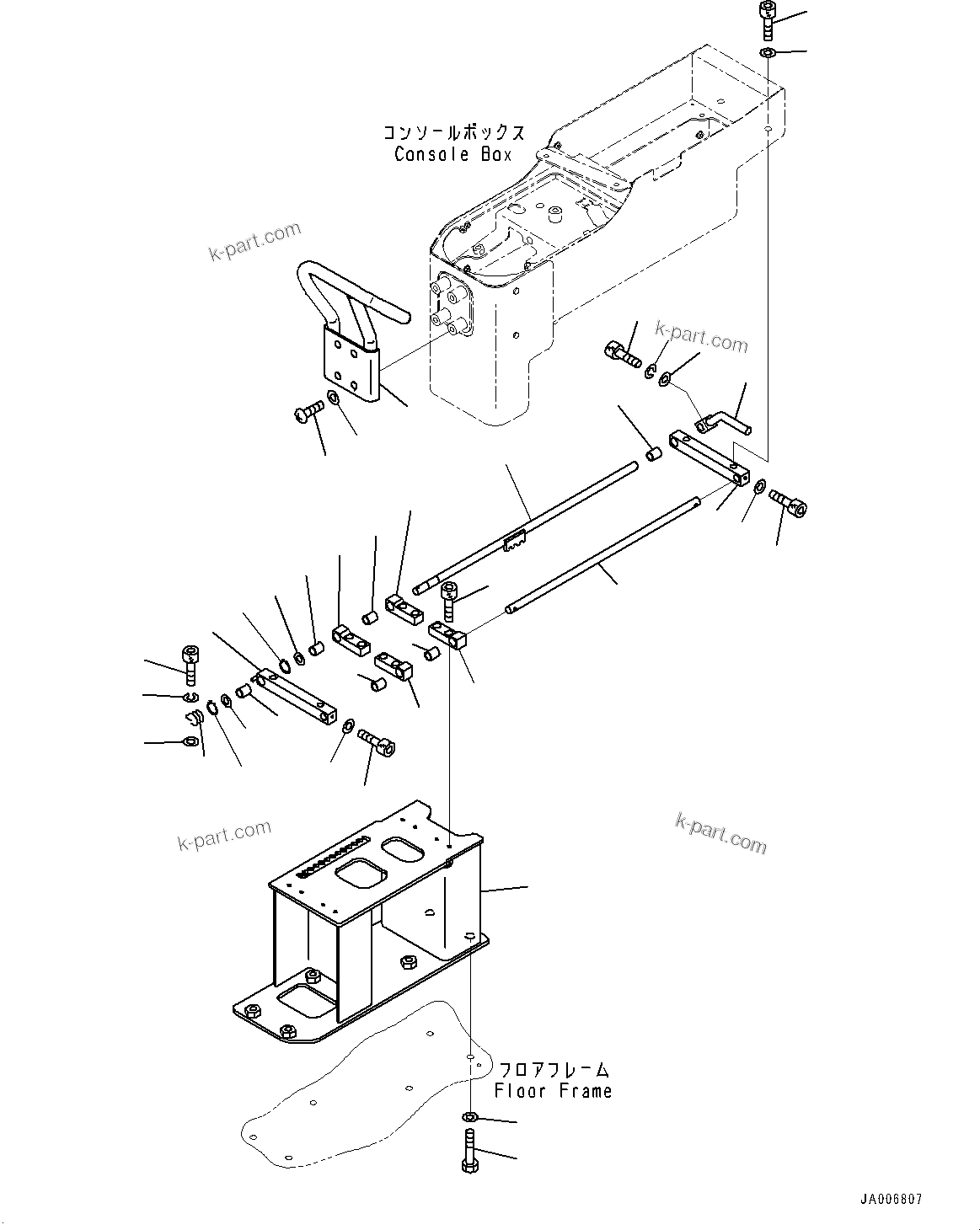 コンソールボックス
Console Box

k-part.com

k-part.com

k-part.com

k-part.com

フロアフレーム
Floor Frame

JA006807