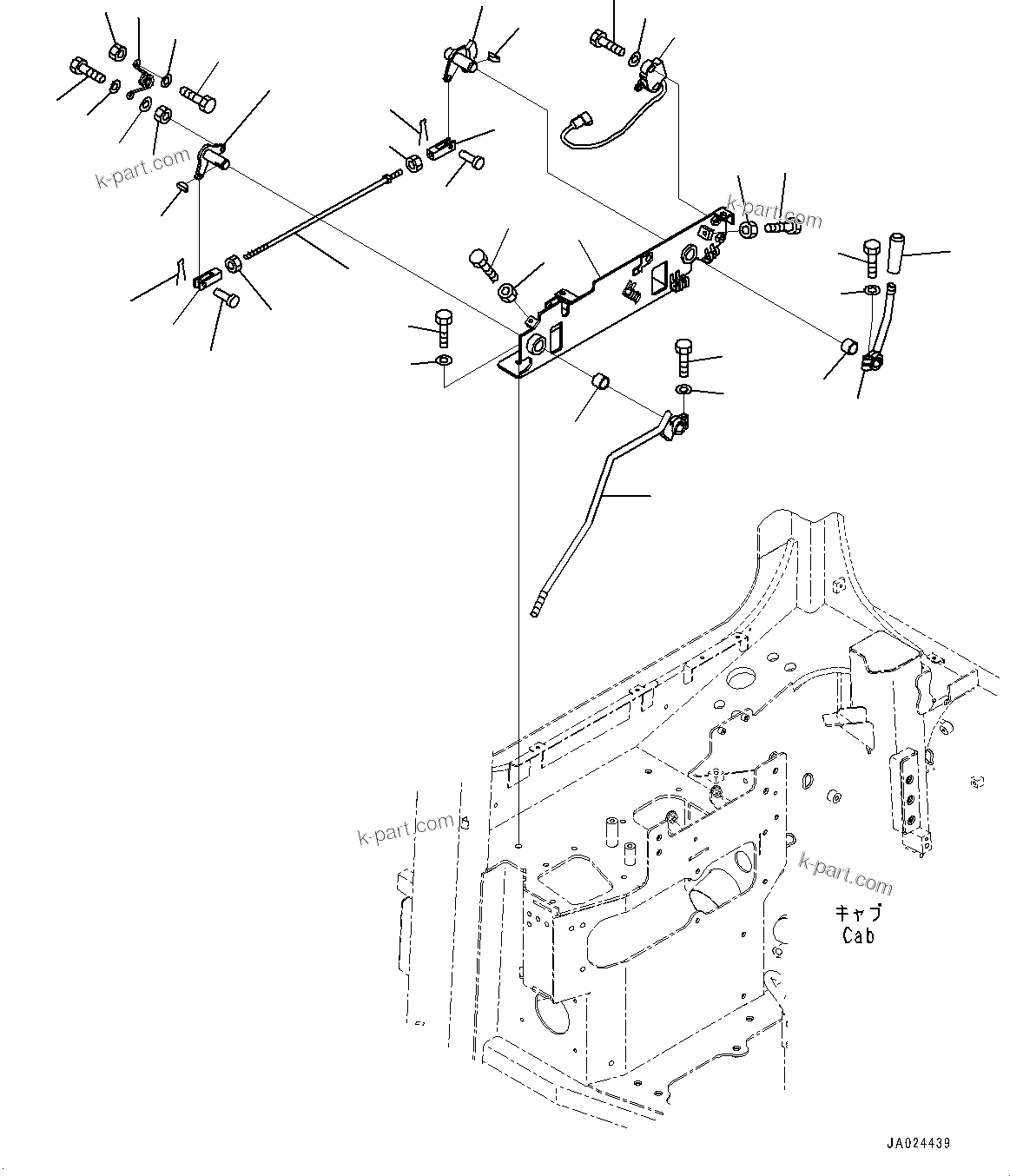 k-part.com

k-part.com

k-part.com

k-part.com

キャブ
Cab

JA024439